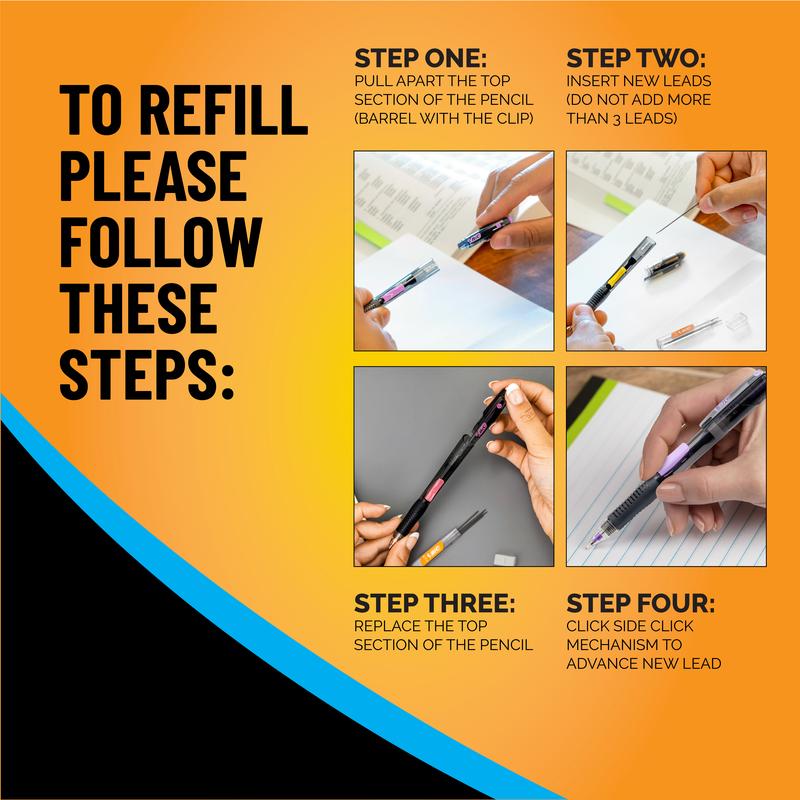 TO REFILL PLEASE FOLLOW THESE STEPS:

STEP ONE:
PULL APART THE TOP SECTION OF THE PENCIL (BARREL WITH THE CLIP)

STEP TWO:
INSERT NEW LEADS (DO NOT ADD MORE THAN 3 LEADS)

STEP THREE:
REPLACE THE TOP SECTION OF THE PENCIL

STEP FOUR:
CLICK SIDE CLICK MECHANISM TO ADVANCE NEW LEAD