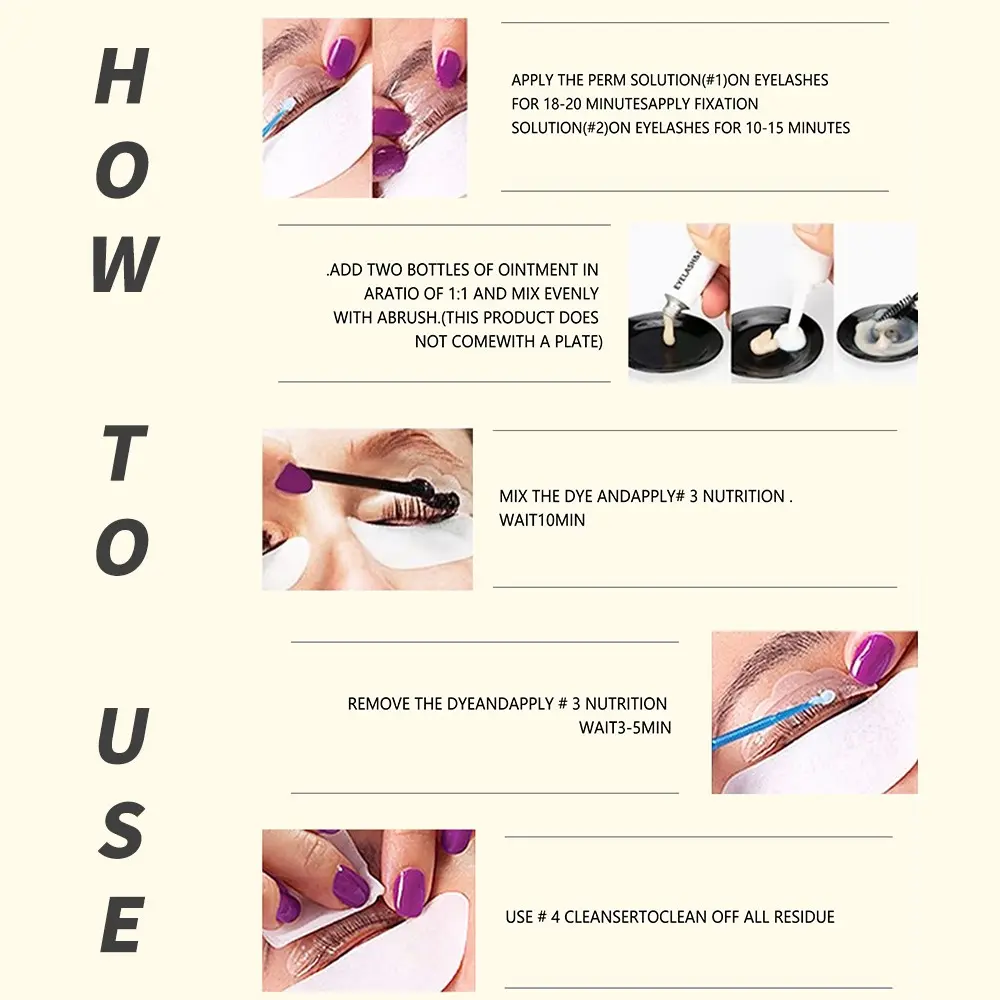 HOW TO USE

APPLY THE PERM SOLUTION(#1)ON EYELASHES FOR 18-20 MINUTESAPPLY FIXATION SOLUTION(#2)ON EYELASHES FOR 10-15 MINUTES

.ADD TWO BOTTLES OF OINTMENT IN ARATIO OF 1:1 AND MIX EVENLY WITH ABRUSH.(THIS PRODUCT DOES NOT COMEWITH A PLATE)

EYELASH

MIX THE DYE ANDAPPLY# 3 NUTRITION . WAIT10MIN

REMOVE THE DYEANDAPPLY # 3 NUTRITION WAIT3-5MIN

USE # 4 CLEANSERTOCLEAN OFF ALL RESIDUE