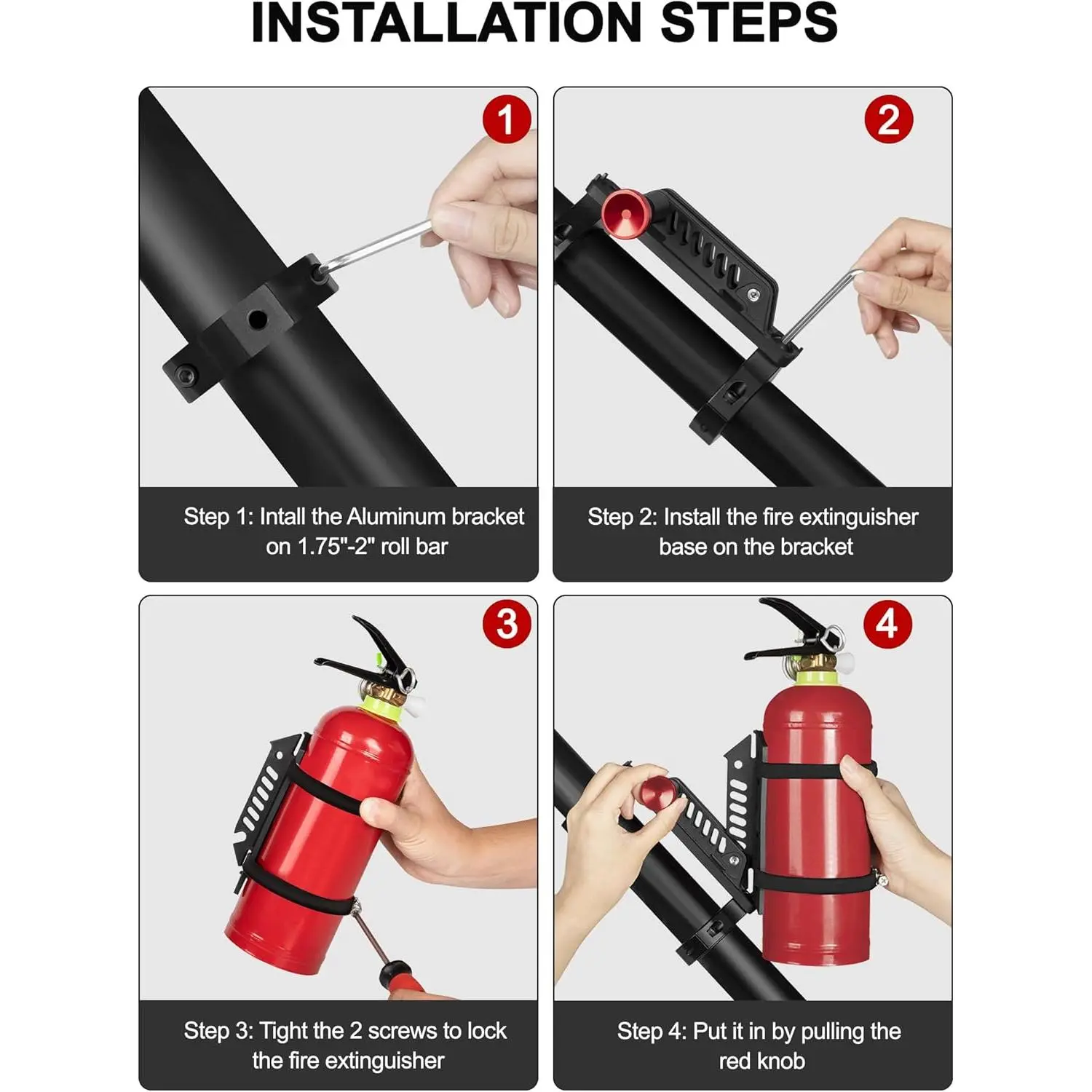 INSTALLATION STEPS

1

Step 1: Intall the Aluminum bracket on 1.75"-2" roll bar

2

Step 2: Install the fire extinguisher base on the bracket

3

Step 3: Tight the 2 screws to lock the fire extinguisher

4

Step 4: Put it in by pulling the red knob