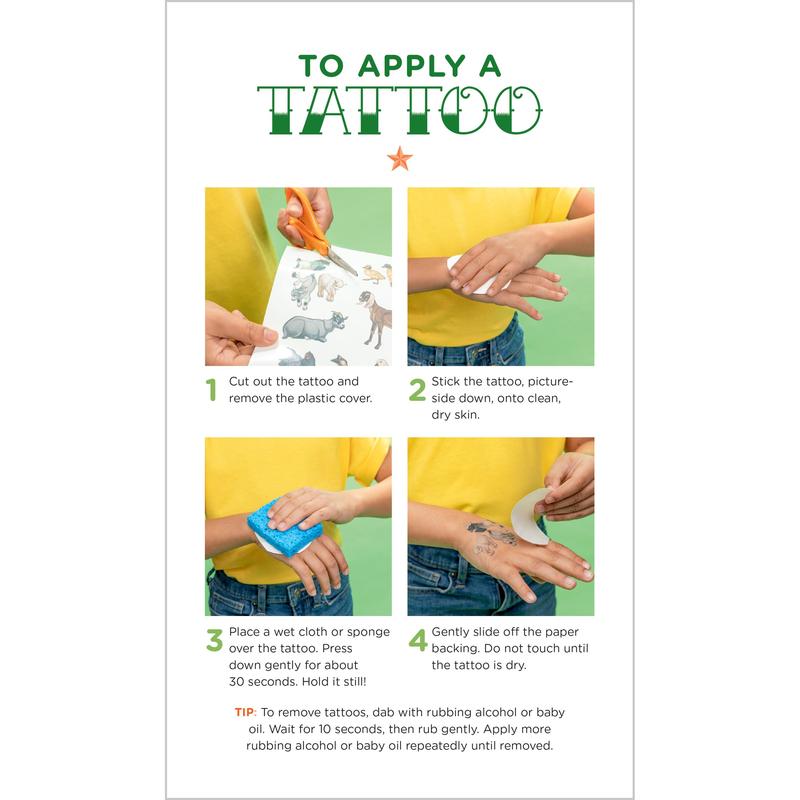 TO APPLY A
TATTOO

1 Cut out the tattoo and remove the plastic cover.

2 Stick the tattoo, picture-side down, onto clean, dry skin.

3 Place a wet cloth or sponge over the tattoo. Press down gently for about 30 seconds. Hold it still!

4 Gently slide off the paper backing. Do not touch until the tattoo is dry.

TIP: To remove tattoos, dab with rubbing alcohol or baby oil. Wait for 10 seconds, then rub gently. Apply more rubbing alcohol or baby oil repeatedly until removed.