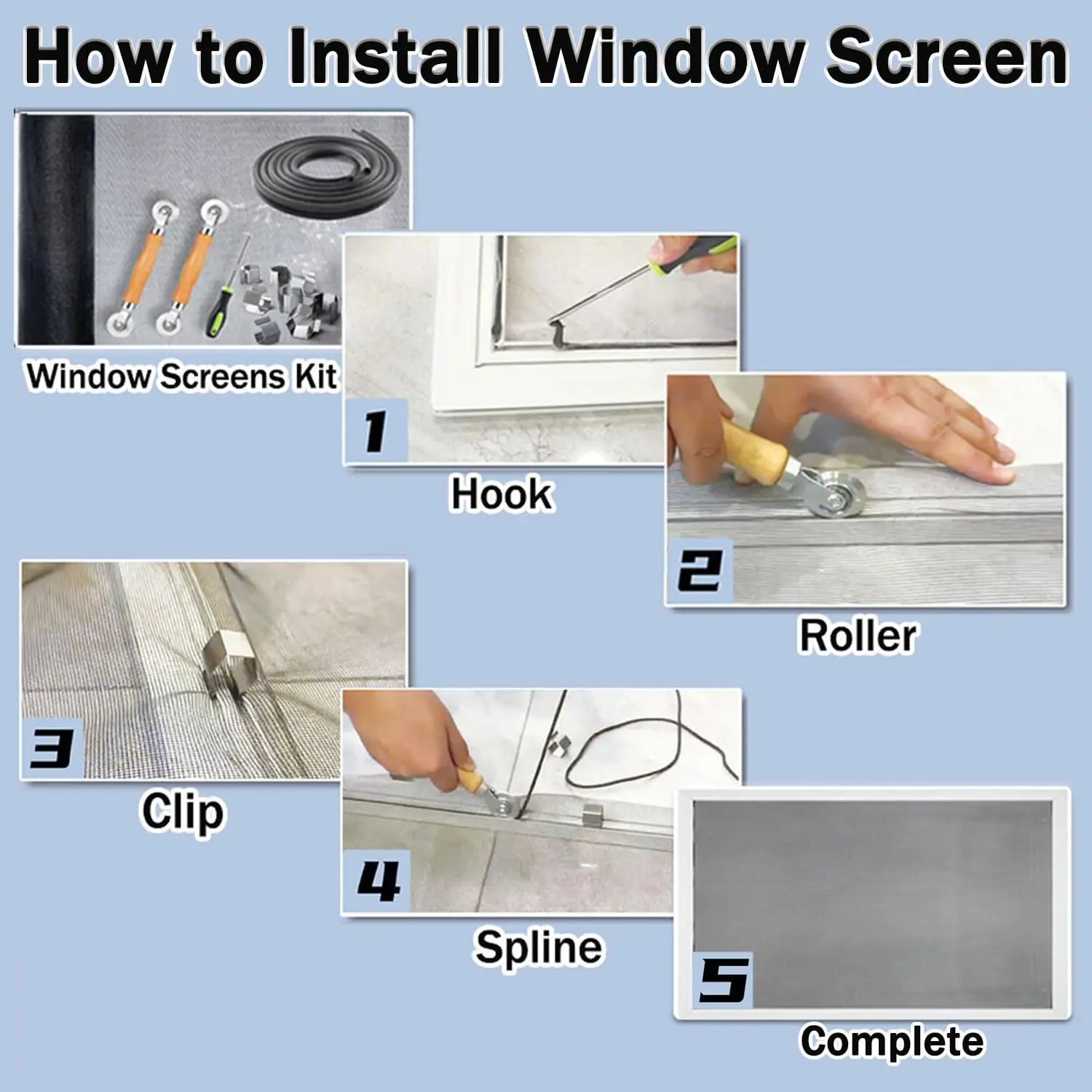 How to Install Window Screen

Window Screens Kit

1

Hook

2

Roller

3

Clip

4

Spline

5

Complete