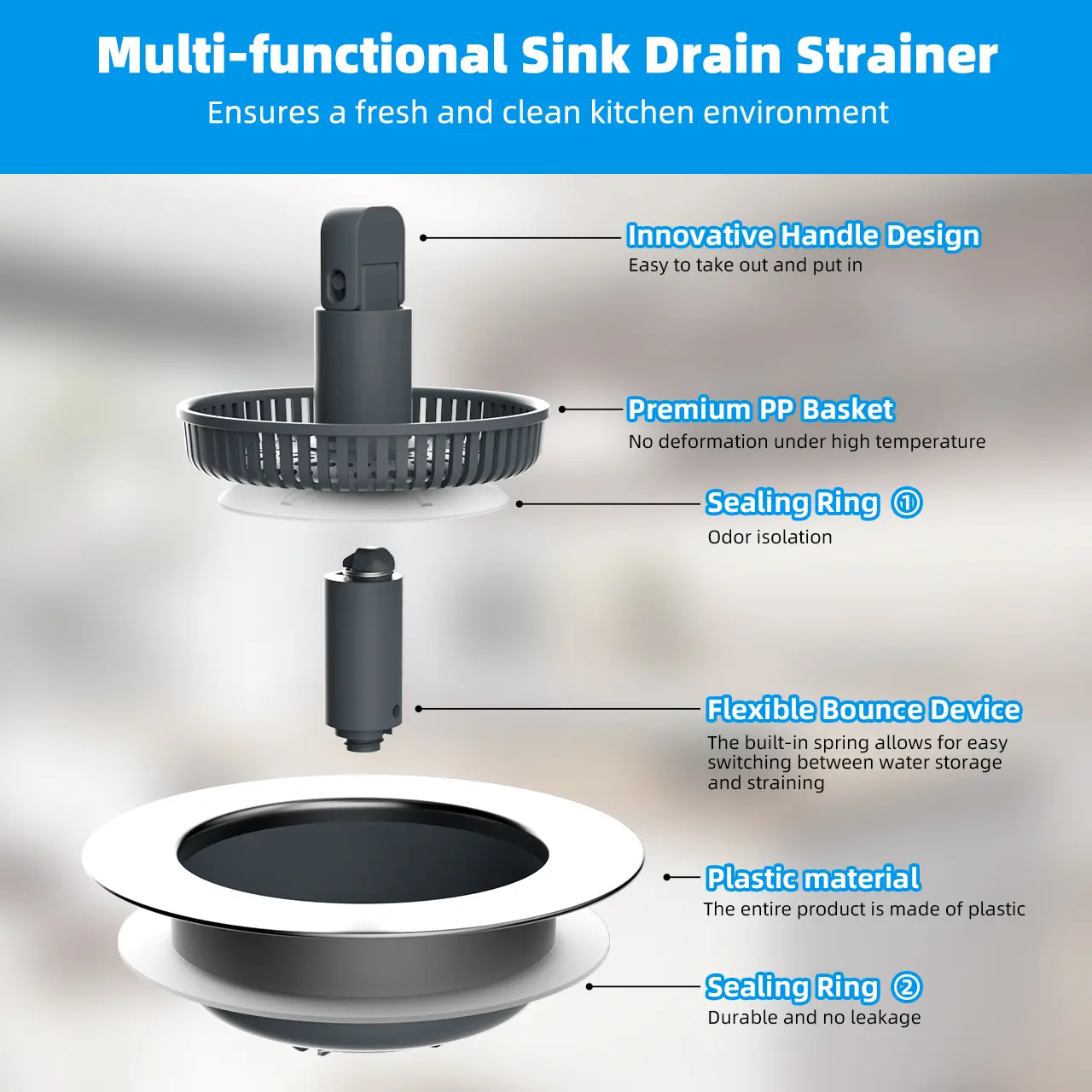 Multi-functional Sink Drain Strainer

Ensures a fresh and clean kitchen environment

Innovative Handle Design
Easy to take out and put in

Premium PP Basket
No deformation under high temperature

Sealing Ring ①
Odor isolation

Flexible Bounce Device
The built-in spring allows for easy switching between water storage and straining

Plastic material
The entire product is made of plastic

Sealing Ring ②
Durable and no leakage