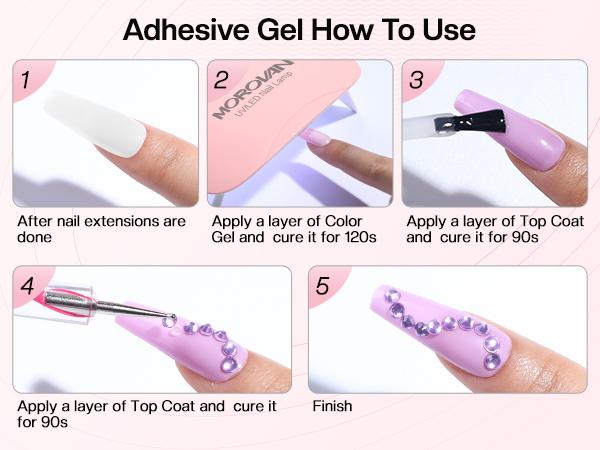 Adhesive Gel How To Use

1

After nail extensions are done

2

MOROVAN UV/LED Nail Lamp

Apply a layer of Color Gel and cure it for 120s

3

Apply a layer of Top Coat and cure it for 90s

4

Apply a layer of Top Coat and cure it for 90s

5

Finish