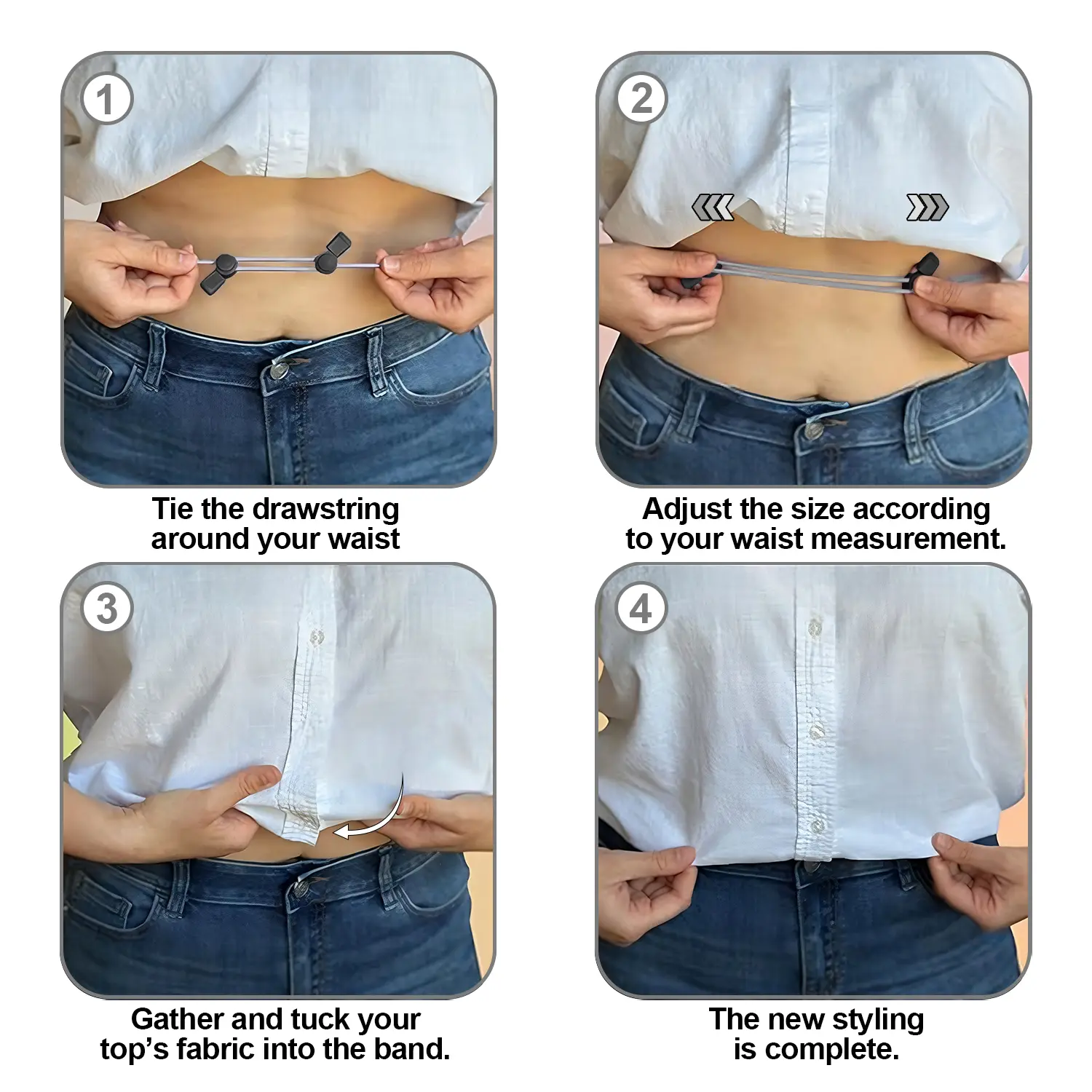 1

Tie the drawstring around your waist

2

Adjust the size according to your waist measurement.

3

Gather and tuck your top’s fabric into the band.

4

The new styling is complete.