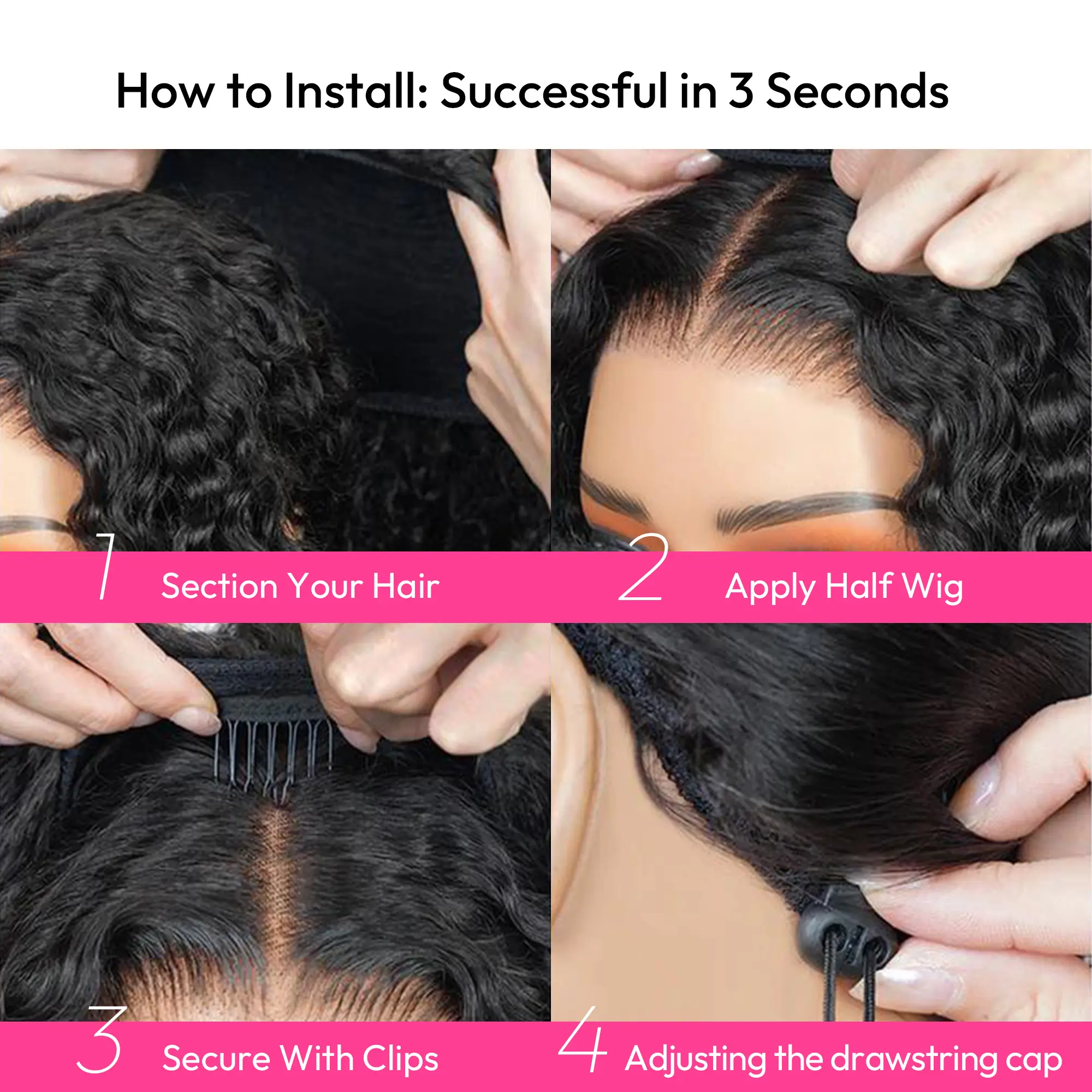 How to Install: Successful in 3 Seconds

1 Section Your Hair

2 Apply Half Wig

3 Secure With Clips

4 Adjusting the drawstring cap