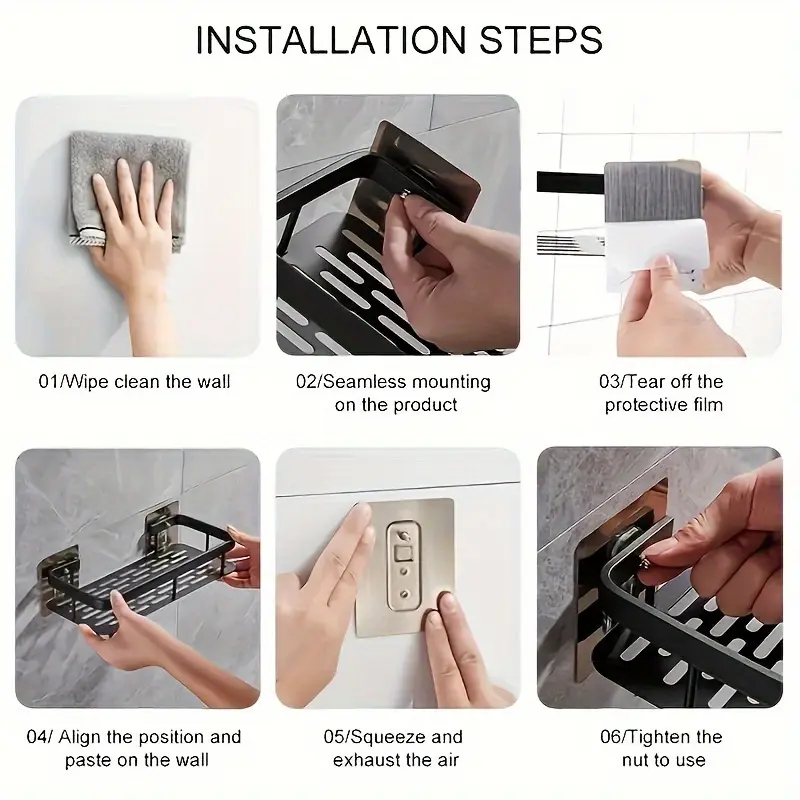 INSTALLATION STEPS

01/Wipe clean the wall

02/Seamless mounting on the product

03/Tear off the protective film

04/ Align the position and paste on the wall

05/Squeeze and exhaust the air

06/Tighten the nut to use