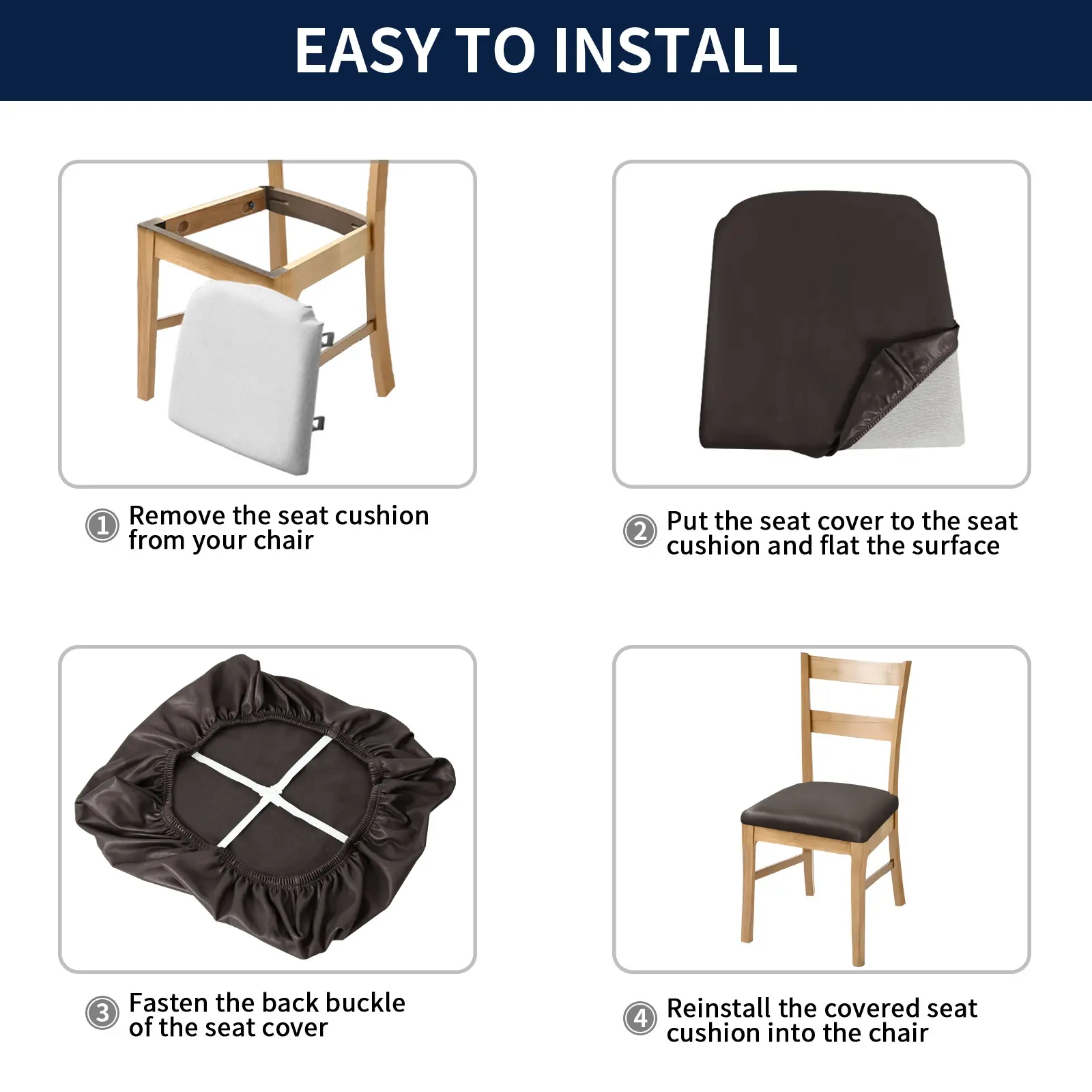 EASY TO INSTALL

1 Remove the seat cushion from your chair

2 Put the seat cover to the seat cushion and flat the surface

3 Fasten the back buckle of the seat cover

4 Reinstall the covered seat cushion into the chair