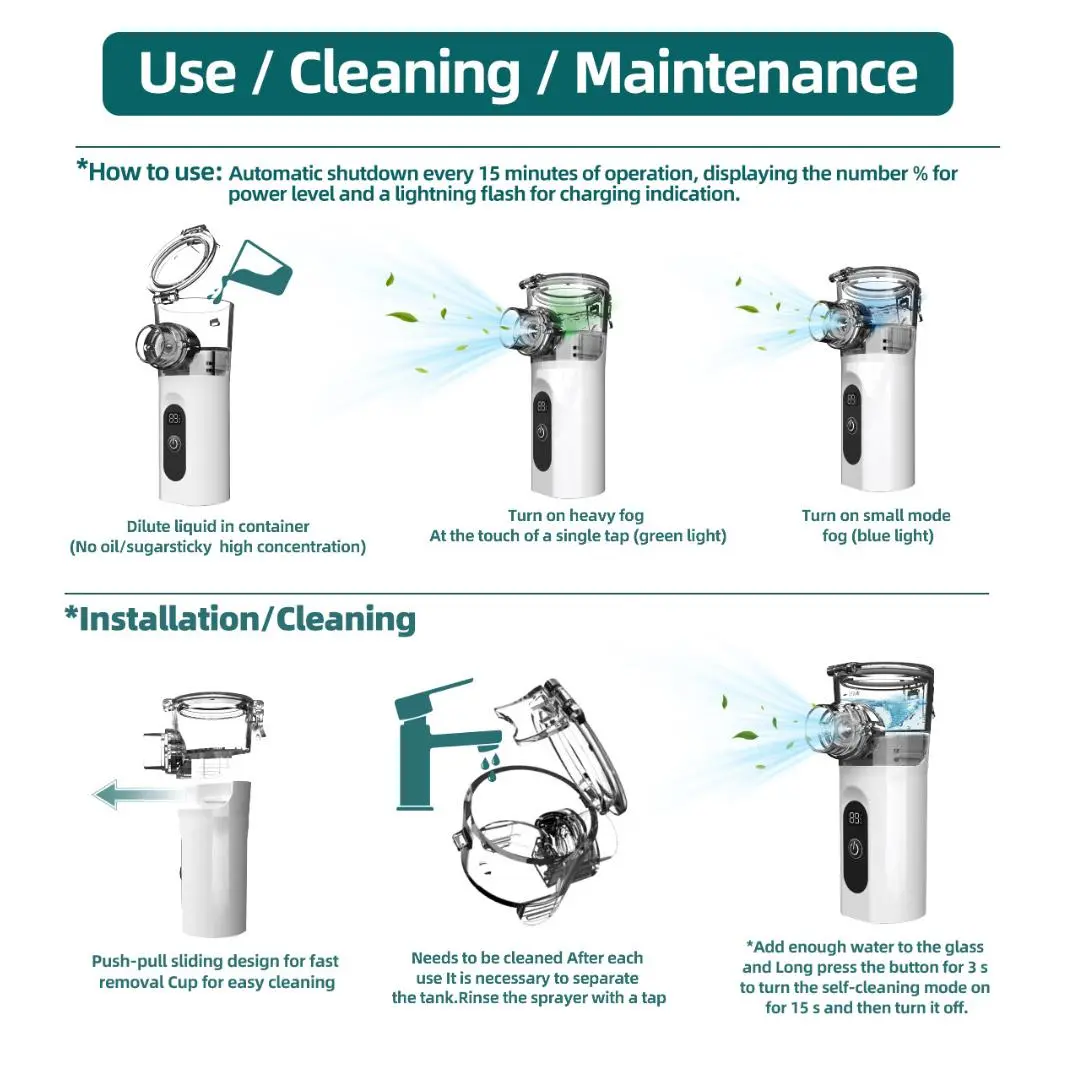 Use / Cleaning / Maintenance

*How to use: Automatic shutdown every 15 minutes of operation, displaying the number % for power level and a lightning flash for charging indication.

Dilute liquid in container
(No oil/sugarsticky high concentration)

Turn on heavy fog
At the touch of a single tap (green light)

Turn on small mode
fog (blue light)

*Installation/Cleaning

Push-pull sliding design for fast removal Cup for easy cleaning

Needs to be cleaned After each use It is necessary to separate the tank.Rinse the sprayer with a tap

*Add enough water to the glass and Long press the button for 3 s to turn the self-cleaning mode on for 15 s and then turn it off.