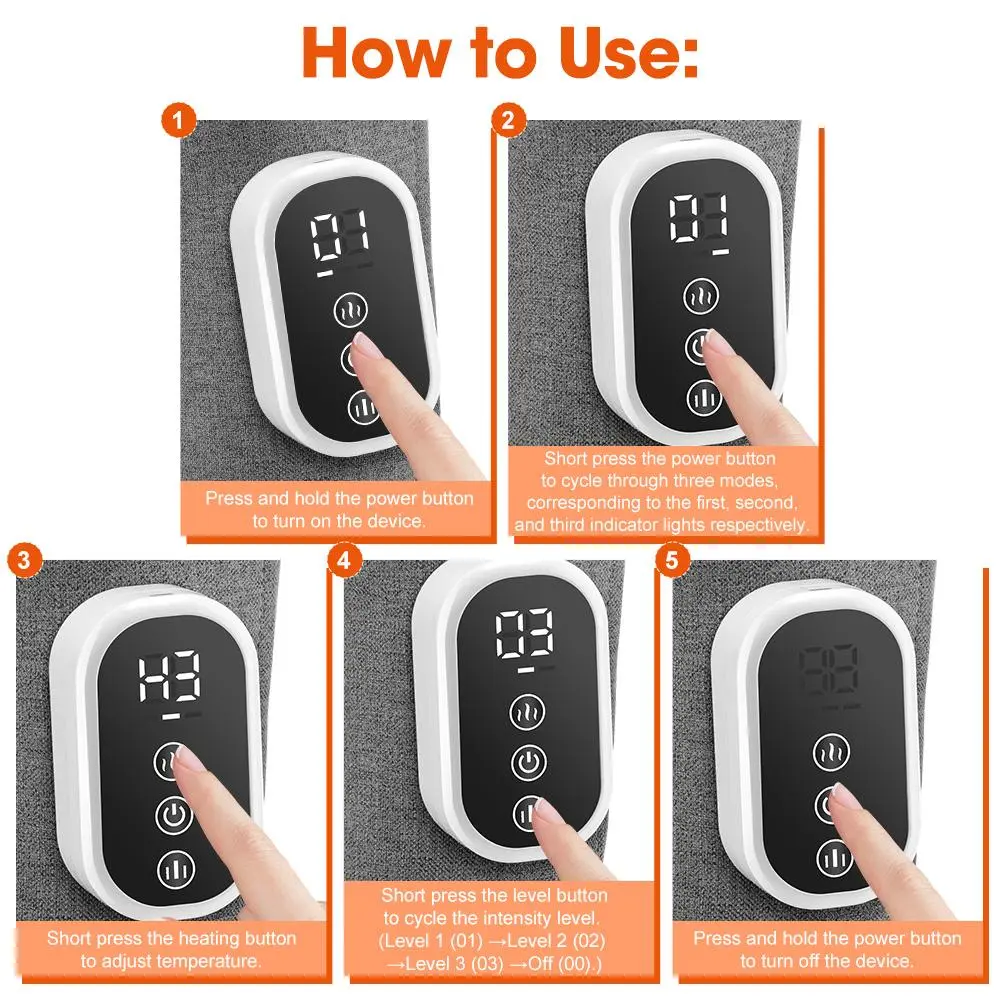 How to Use:

1

01

Press and hold the power button to turn on the device.

2

01

Short press the power button to cycle through three modes, corresponding to the first, second, and third indicator lights respectively.

3

H3

Short press the heating button to adjust temperature.

4

03

Short press the level button to cycle the intensity level. (Level 1 (01) →Level 2 (02) →Level 3 (03) →Off (00).)

5

Press and hold the power button to turn off the device.