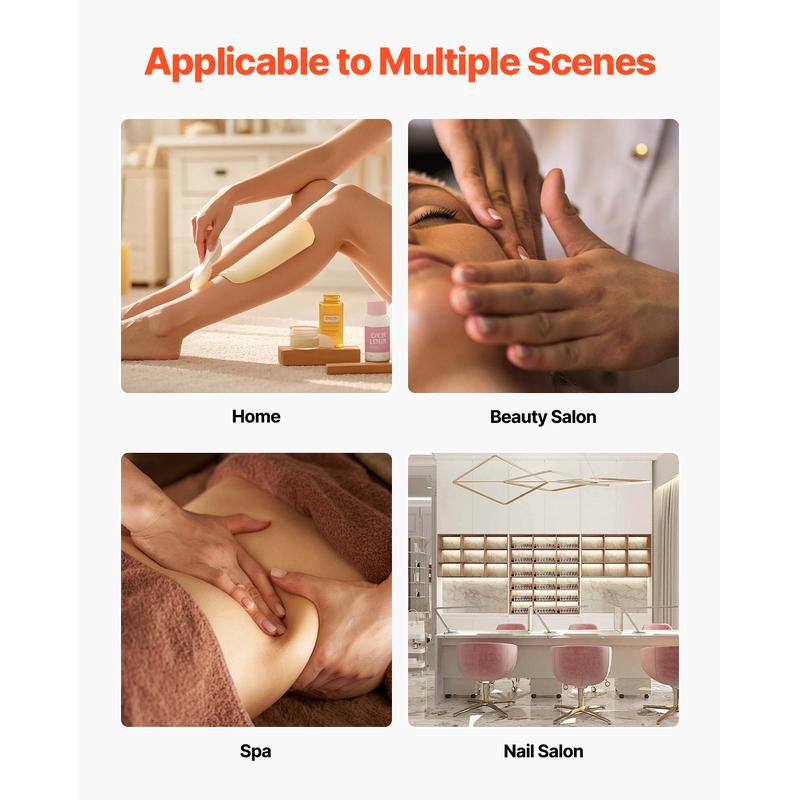 Applicable to Multiple Scenes

Home

Beauty Salon

Spa

Nail Salon