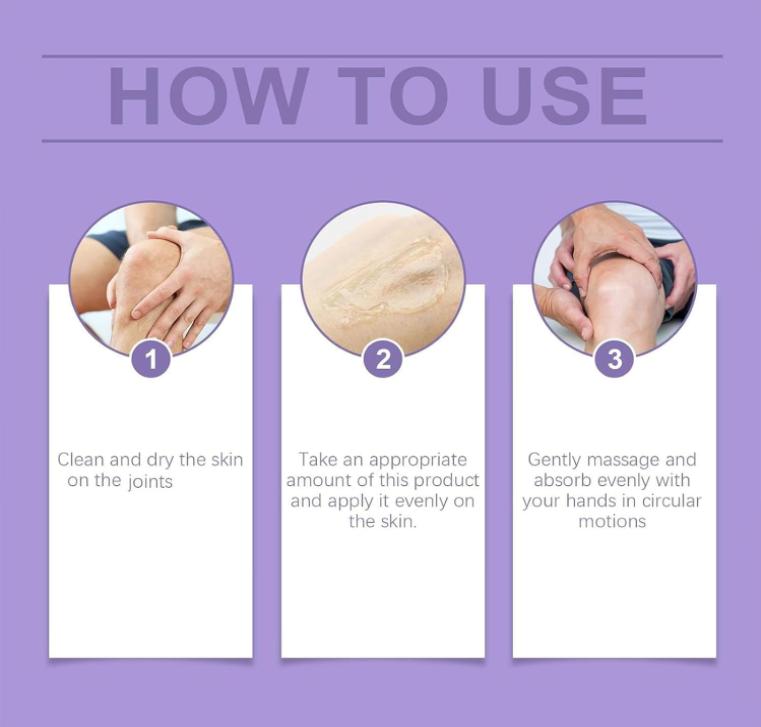 HOW TO USE

1

Clean and dry the skin on the joints

2

Take an appropriate amount of this product and apply it evenly on the skin.

3

Gently massage and absorb evenly with your hands in circular motions