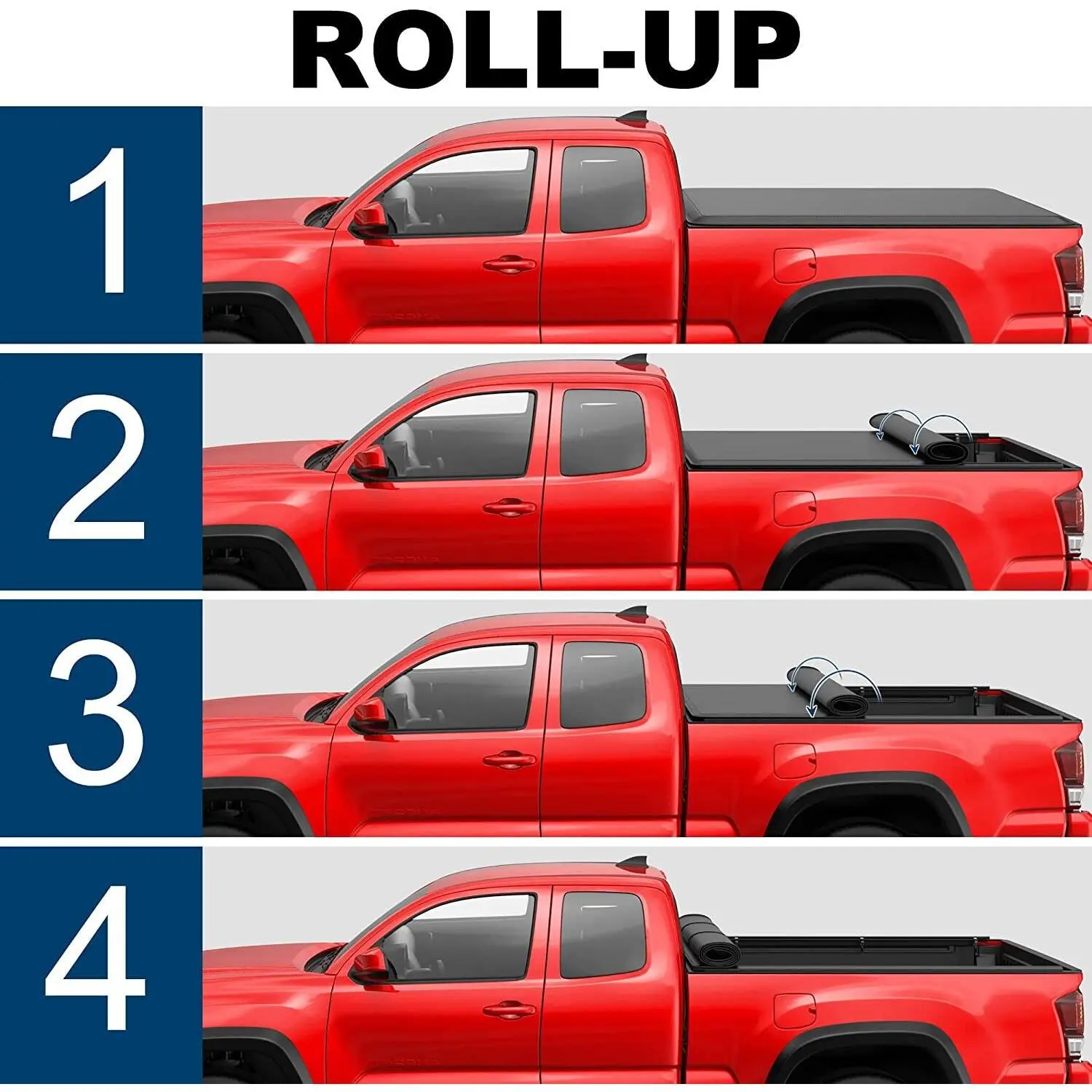 ROLL-UP

1

2

3

4