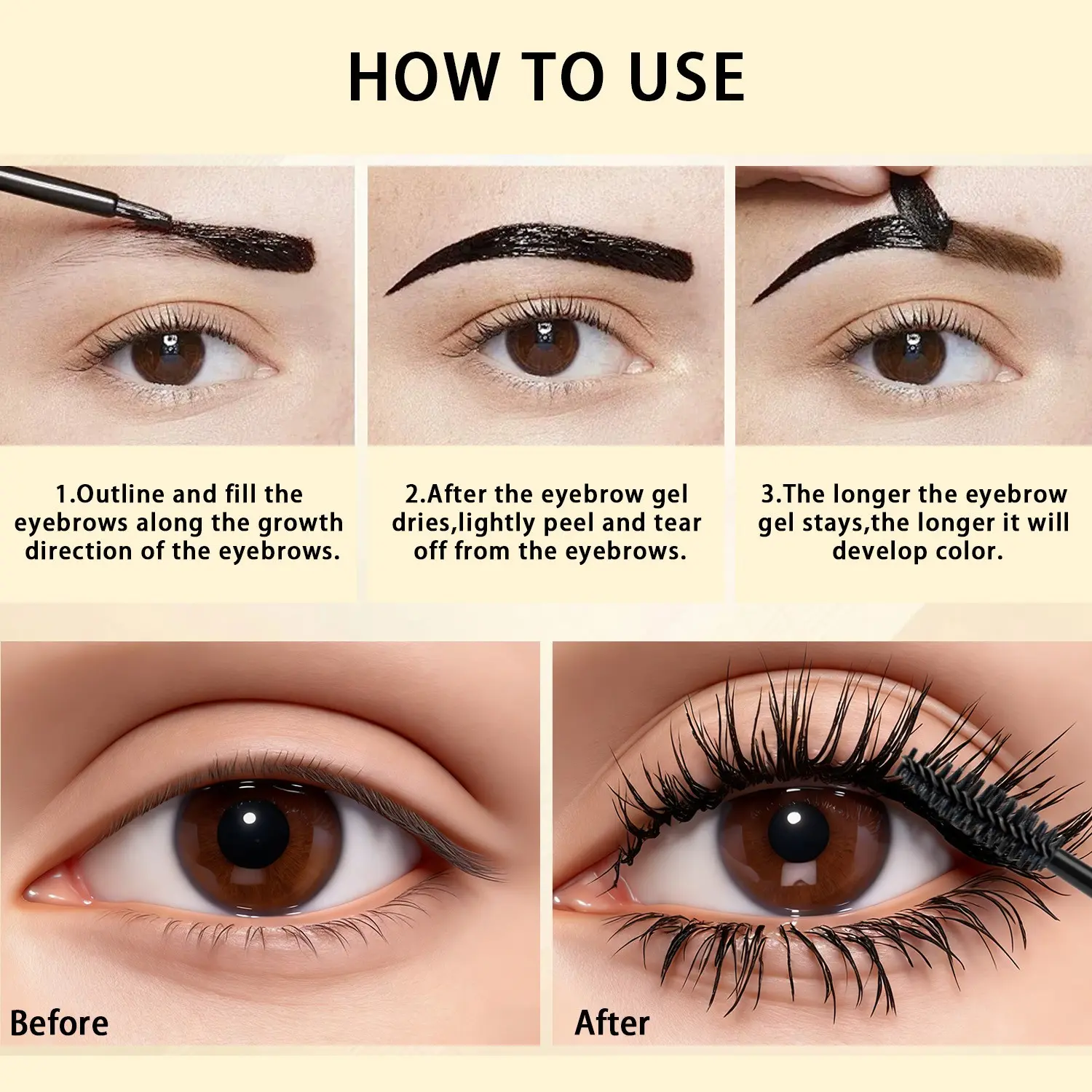 HOW TO USE

1.Outline and fill the eyebrows along the growth direction of the eyebrows.

2.After the eyebrow gel dries,lightly peel and tear off from the eyebrows.

3.The longer the eyebrow gel stays,the longer it will develop color.

Before

After