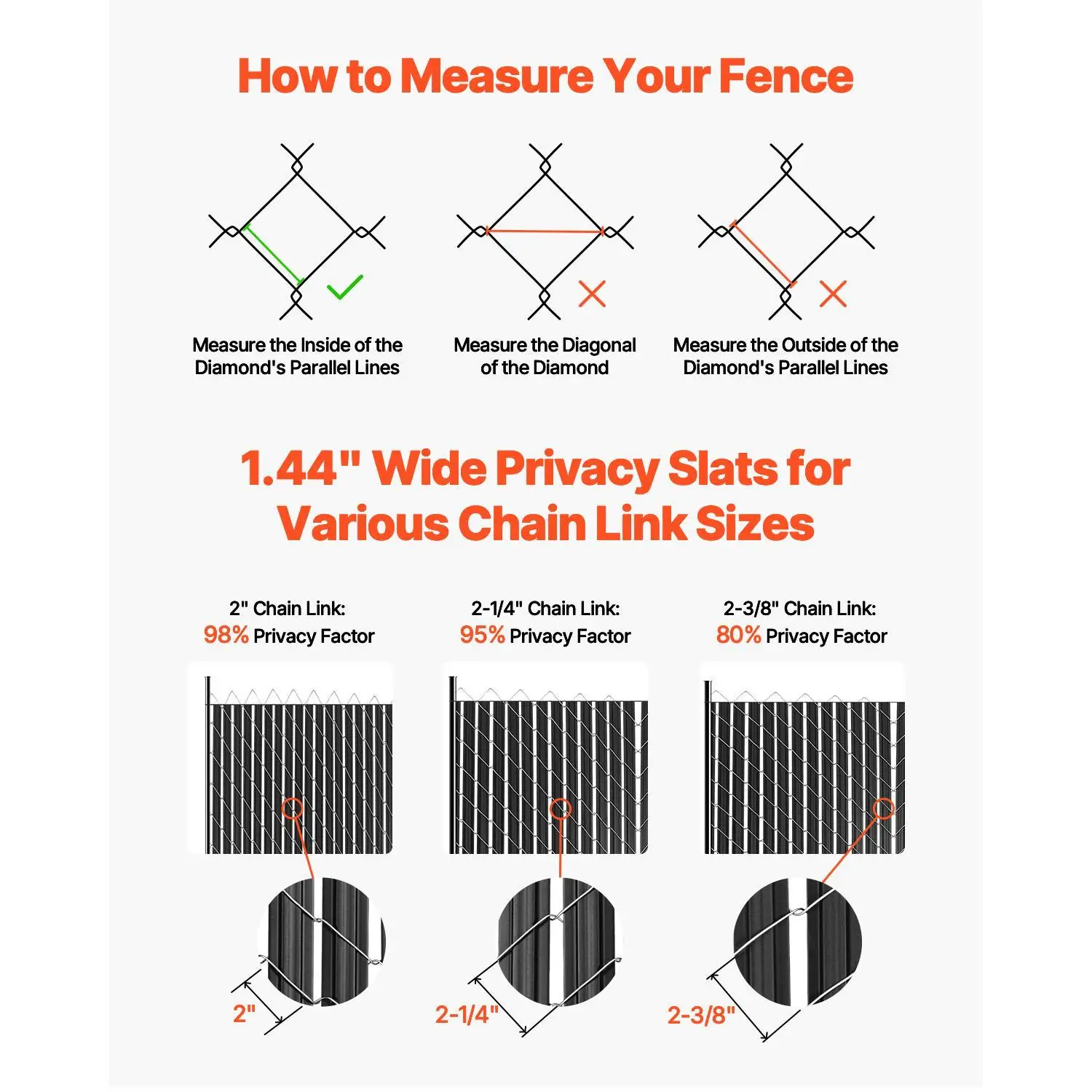 How to Measure Your Fence

Measure the Inside of the Diamond's Parallel Lines

Measure the Diagonal of the Diamond

Measure the Outside of the Diamond's Parallel Lines

1.44" Wide Privacy Slats for Various Chain Link Sizes

2" Chain Link:
98% Privacy Factor

2-1/4" Chain Link:
95% Privacy Factor

2-3/8" Chain Link:
80% Privacy Factor

2"

2-1/4"

2-3/8"