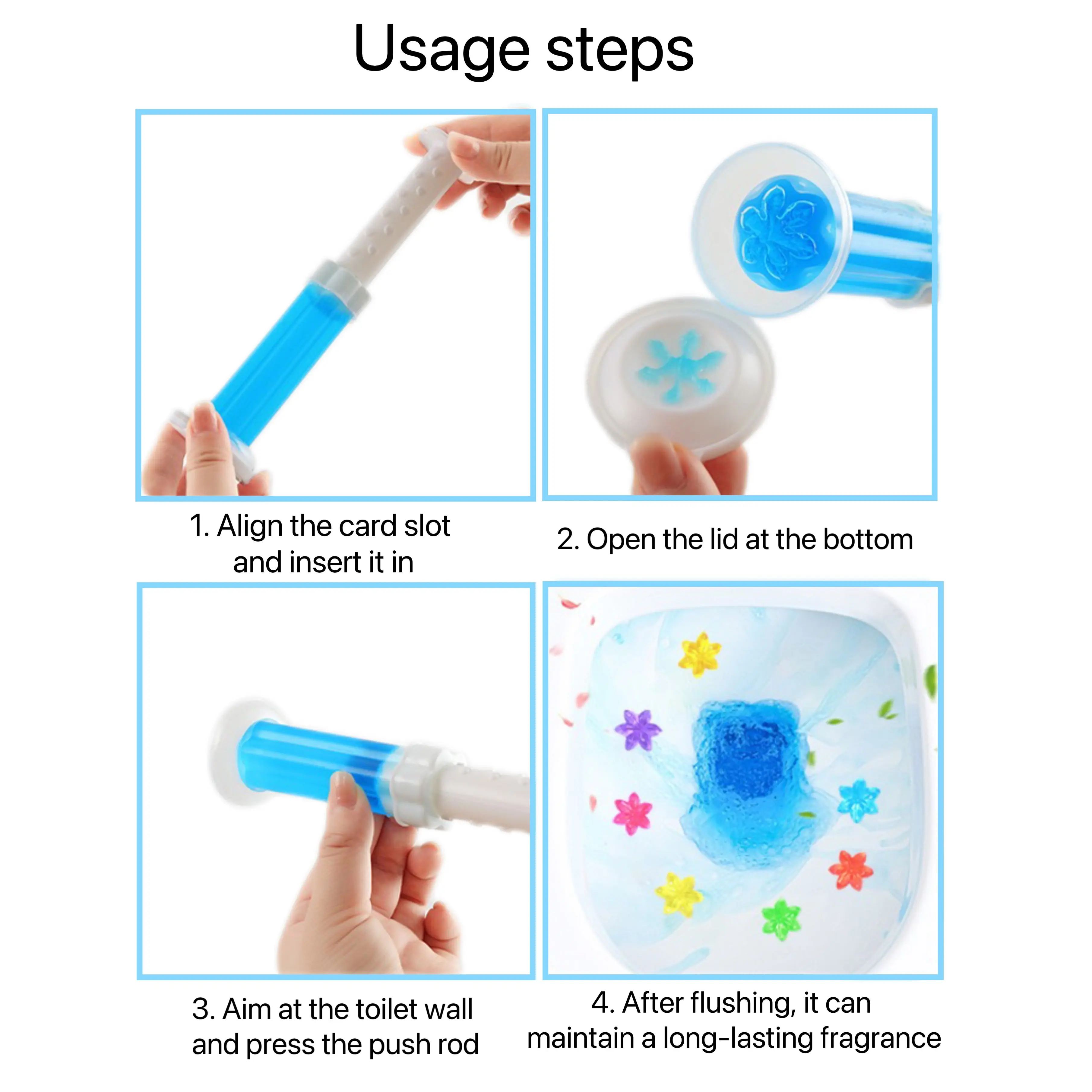 Usage steps

1. Align the card slot and insert it in

2. Open the lid at the bottom

3. Aim at the toilet wall and press the push rod

4. After flushing, it can maintain a long-lasting fragrance