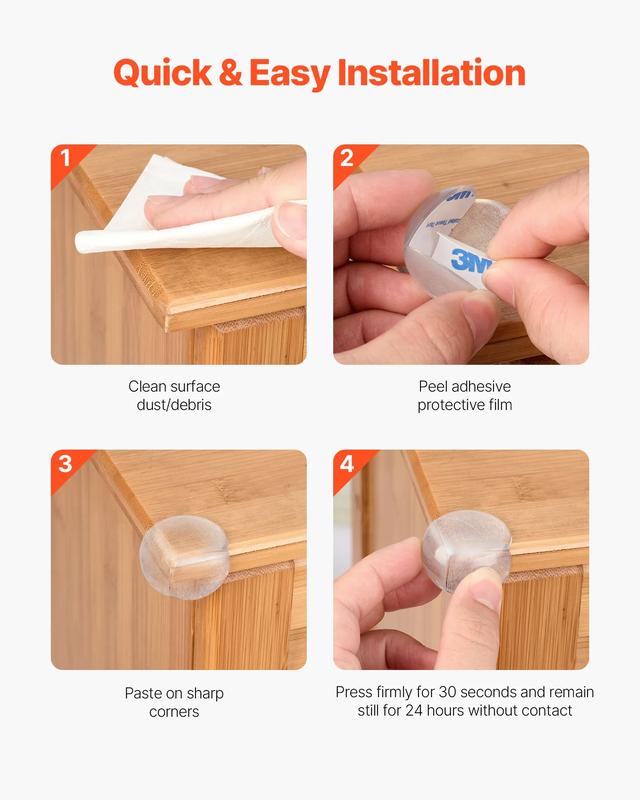 Quick & Easy Installation

1

Clean surface dust/debris

2

3M

Peel adhesive protective film

3

Paste on sharp corners

4

Press firmly for 30 seconds and remain still for 24 hours without contact