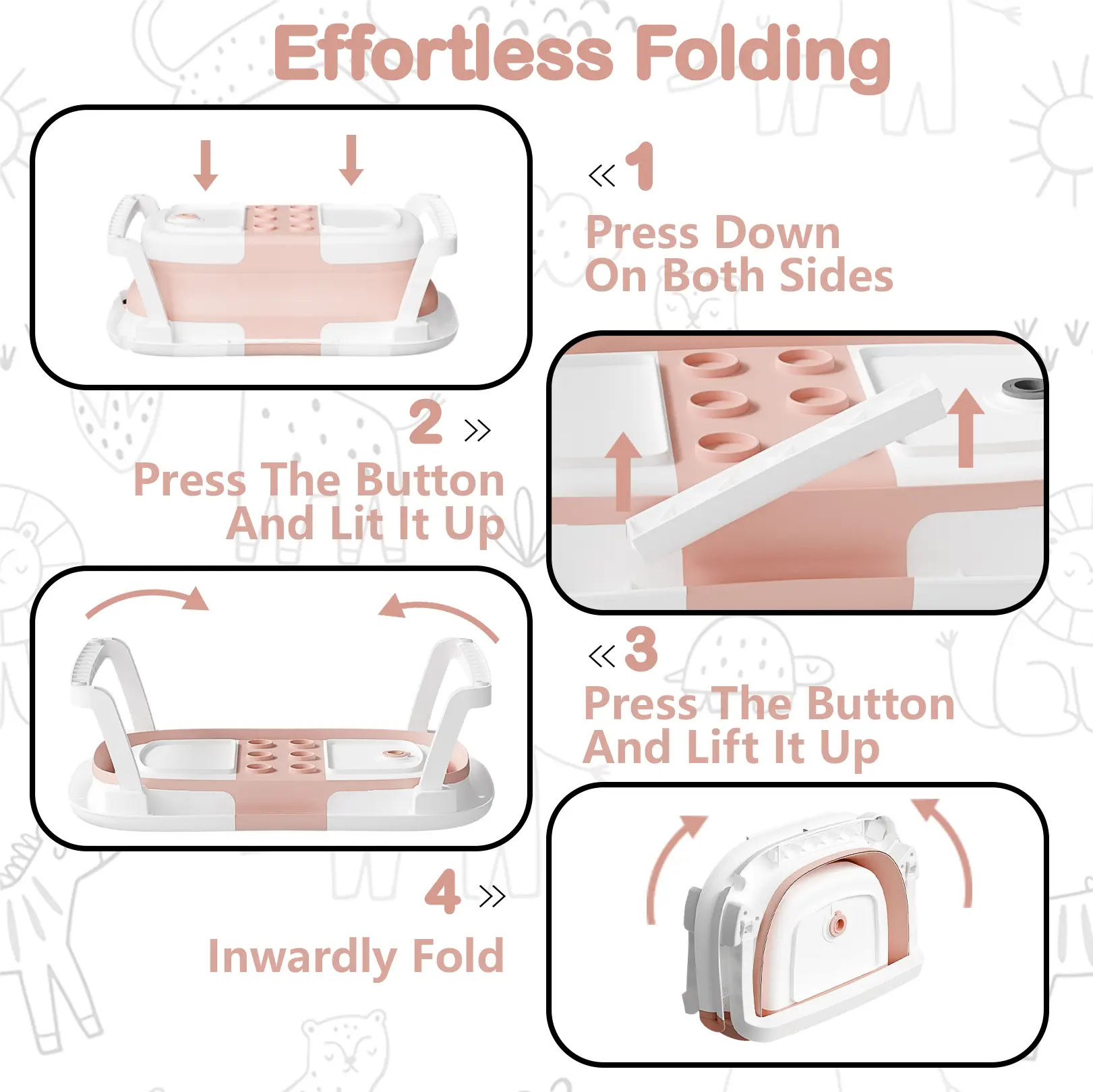 Effortless Folding

« 1
Press Down On Both Sides

2 »
Press The Button And Lit It Up

« 3
Press The Button And Lift It Up

4 »
Inwardly Fold