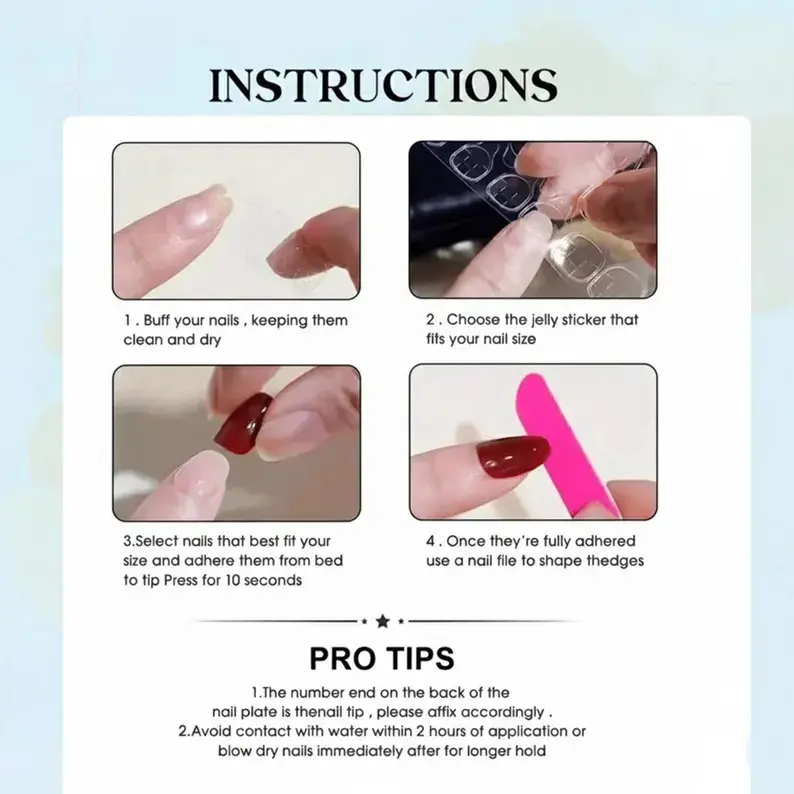 INSTRUCTIONS

1 . Buff your nails , keeping them clean and dry

2 . Choose the jelly sticker that fits your nail size

3.Select nails that best fit your size and adhere them from bed to tip Press for 10 seconds

4 . Once they're fully adhered use a nail file to shape thedges

PRO TIPS

1.The number end on the back of the nail plate is thenail tip , please affix accordingly .
2.Avoid contact with water within 2 hours of application or blow dry nails immediately after for longer hold