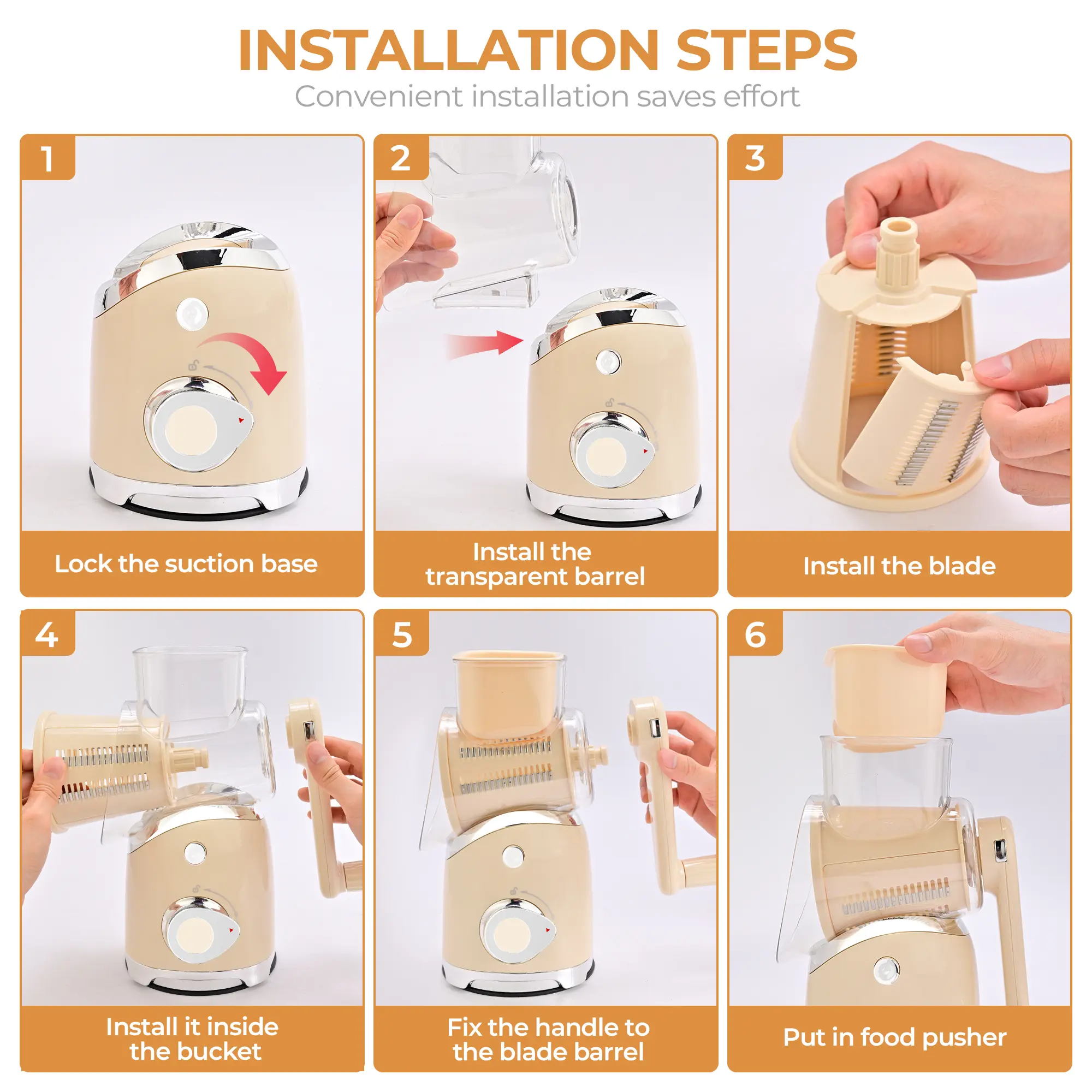 INSTALLATION STEPS
Convenient installation saves effort

1
Lock the suction base

2
Install the transparent barrel

3
Install the blade

4
Install it inside the bucket

5
Fix the handle to the blade barrel

6
Put in food pusher