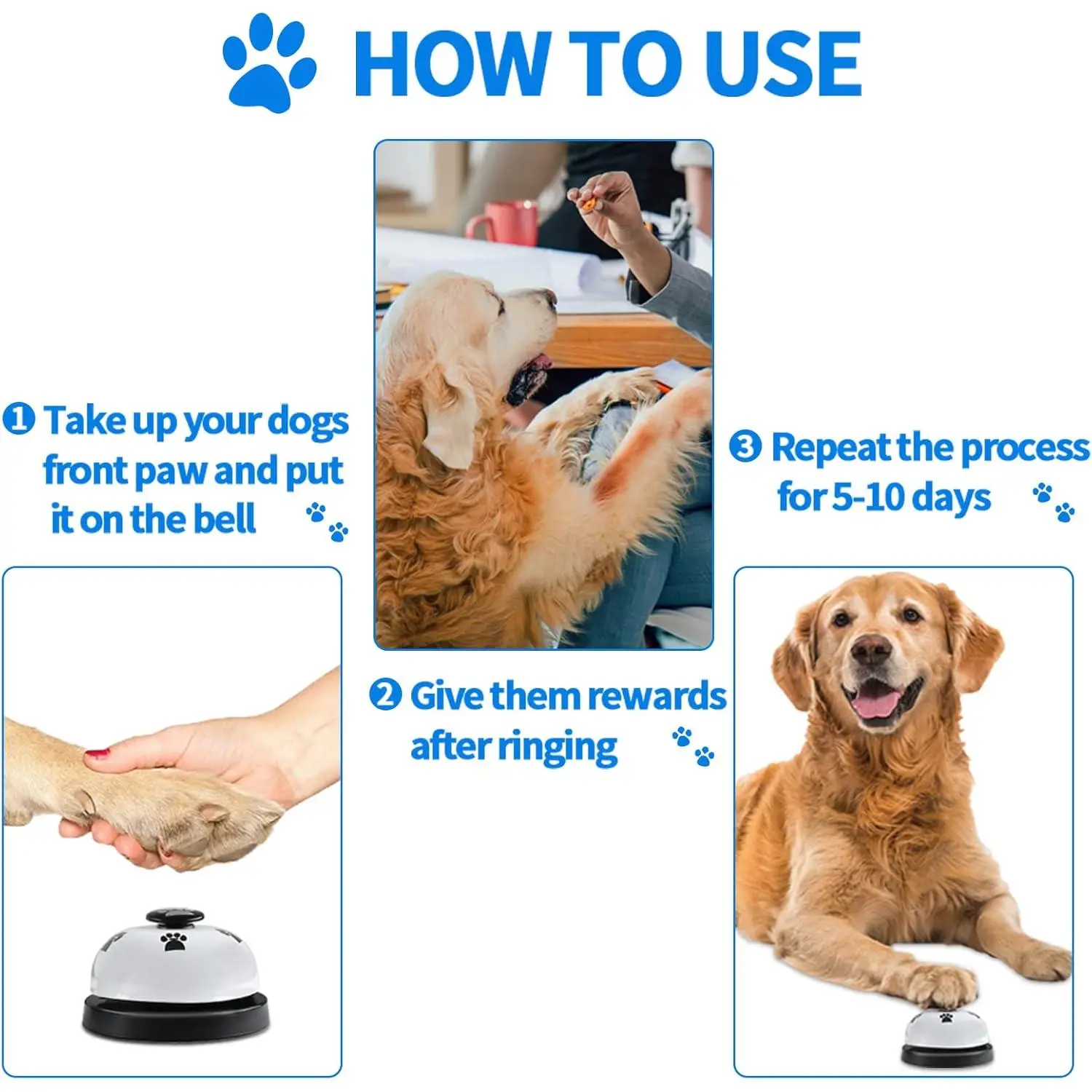 HOW TO USE

❶ Take up your dogs front paw and put it on the bell

❷ Give them rewards after ringing

❸ Repeat the process for 5-10 days