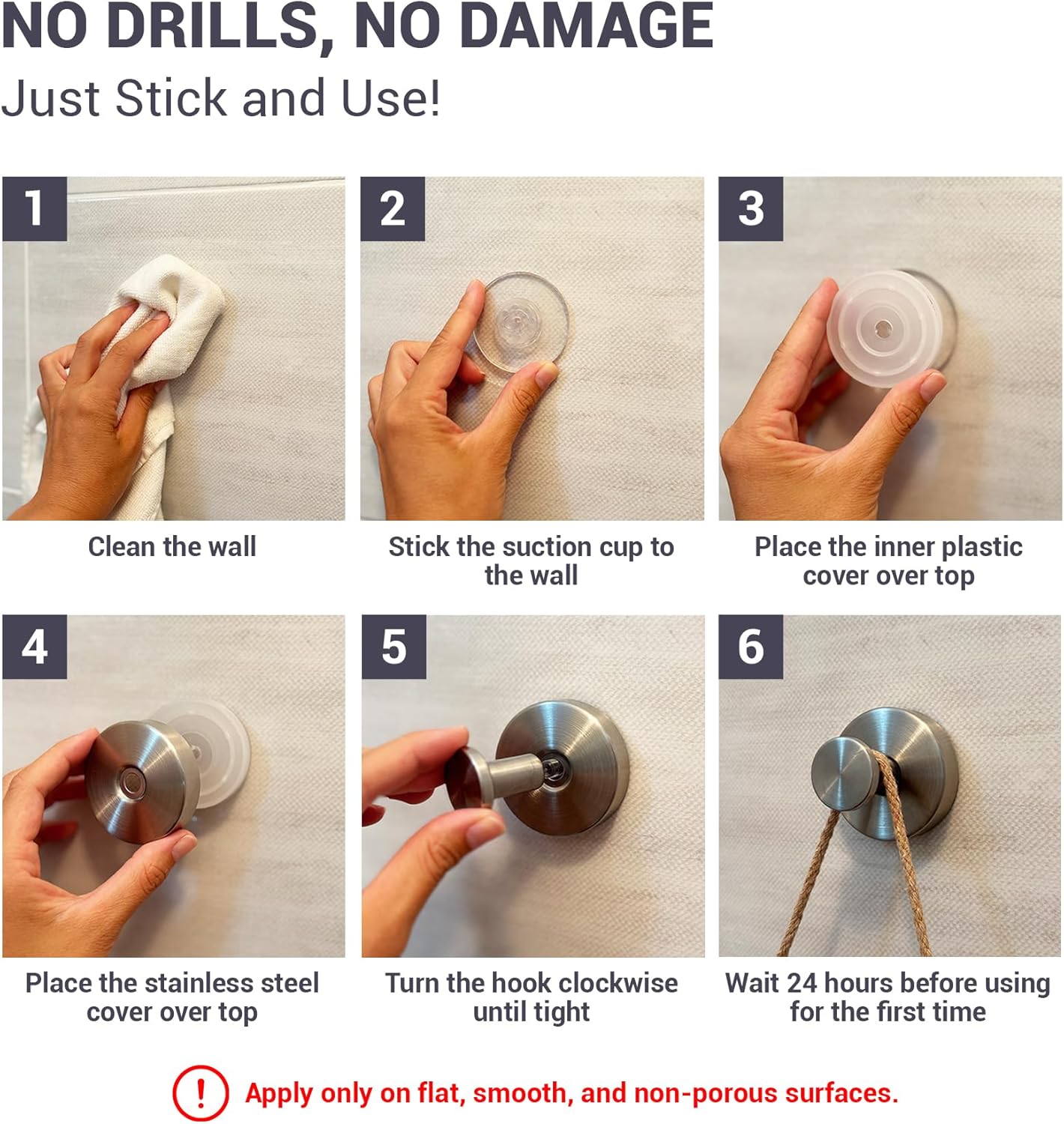 NO DRILLS, NO DAMAGE
Just Stick and Use!

1
Clean the wall

2
Stick the suction cup to the wall

3
Place the inner plastic cover over top

4
Place the stainless steel cover over top

5
Turn the hook clockwise until tight

6
Wait 24 hours before using for the first time

!
Apply only on flat, smooth, and non-porous surfaces.