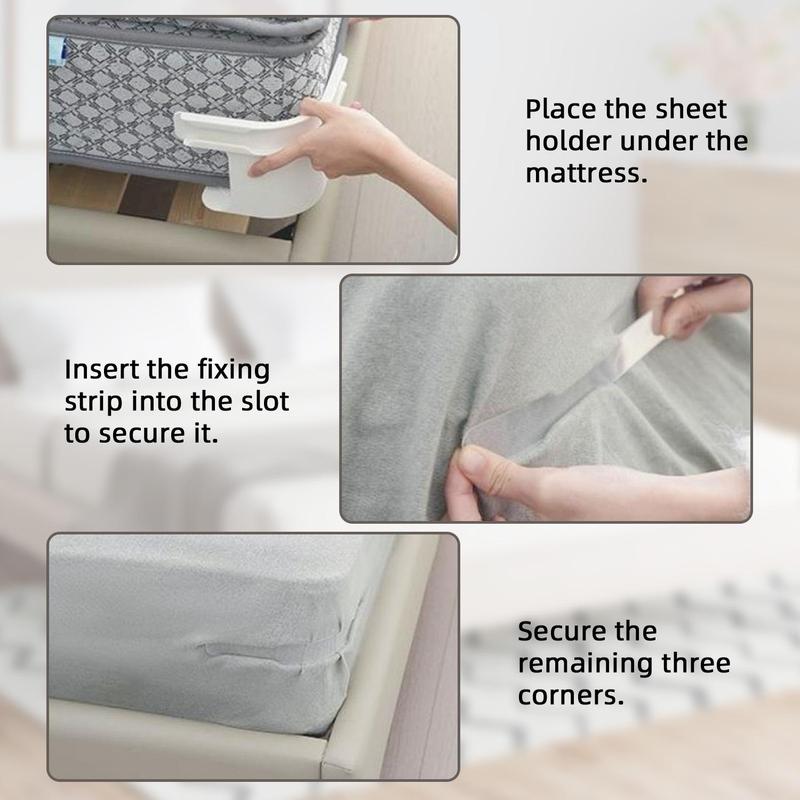 Place the sheet holder under the mattress.

Insert the fixing strip into the slot to secure it.

Secure the remaining three corners.