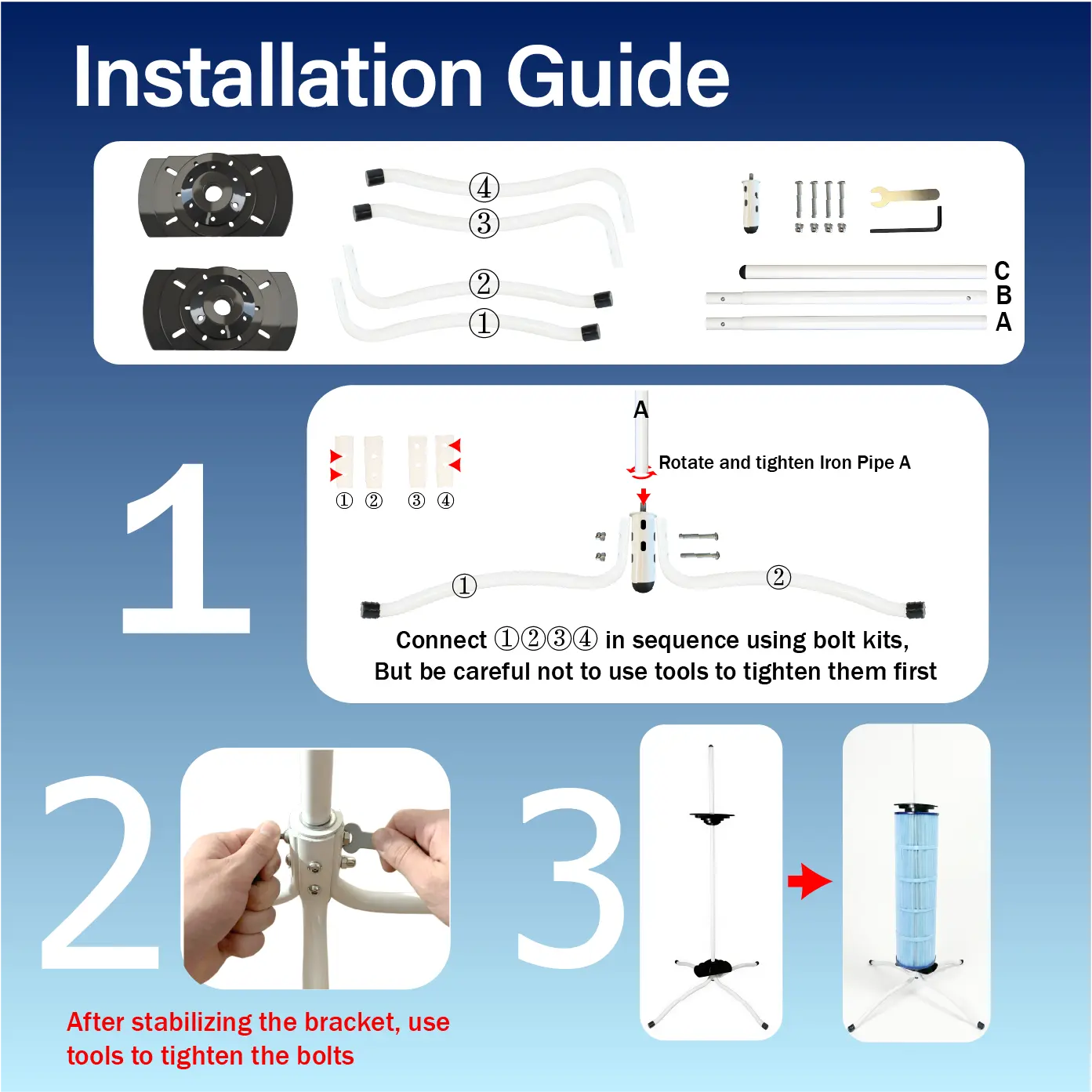 Installation Guide

④
③
②
①

C
B
A

1

① ② ③ ④

A

Rotate and tighten Iron Pipe A

①
②

Connect ①②③④ in sequence using bolt kits,
But be careful not to use tools to tighten them first

2

After stabilizing the bracket, use tools to tighten the bolts

3