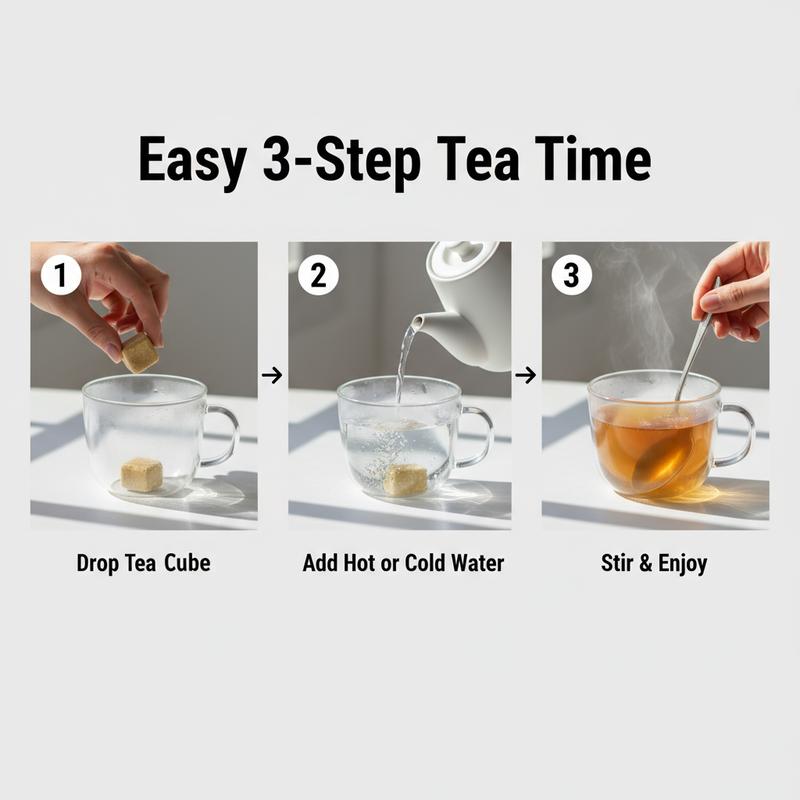 Easy 3-Step Tea Time

1

→

2

→

3

Drop Tea Cube

Add Hot or Cold Water

Stir & Enjoy