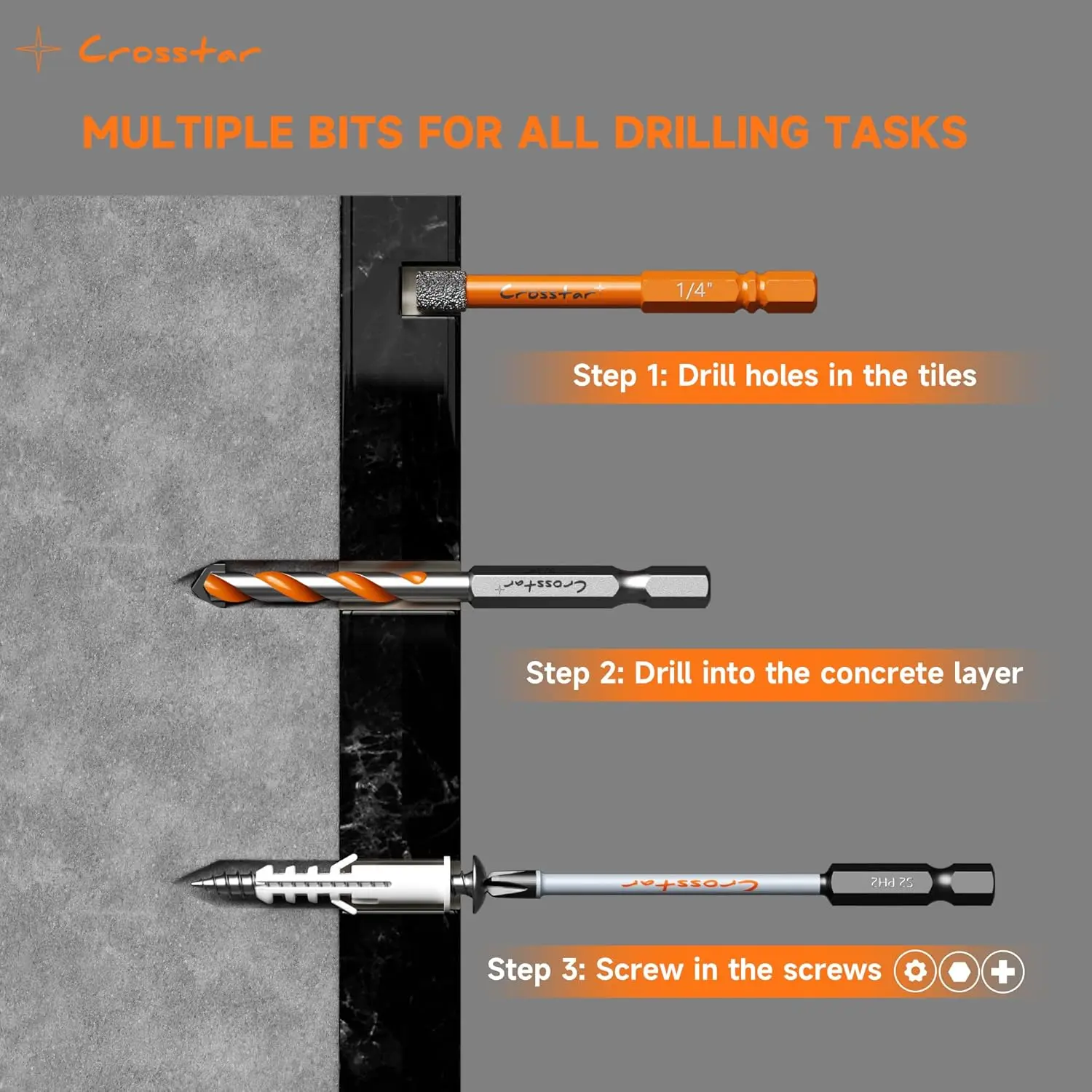 Crosstar

MULTIPLE BITS FOR ALL DRILLING TASKS

Crosstar 1/4"

Step 1: Drill holes in the tiles

Crosstar

Step 2: Drill into the concrete layer

Crosstar S2 PH2

Step 3: Screw in the screws