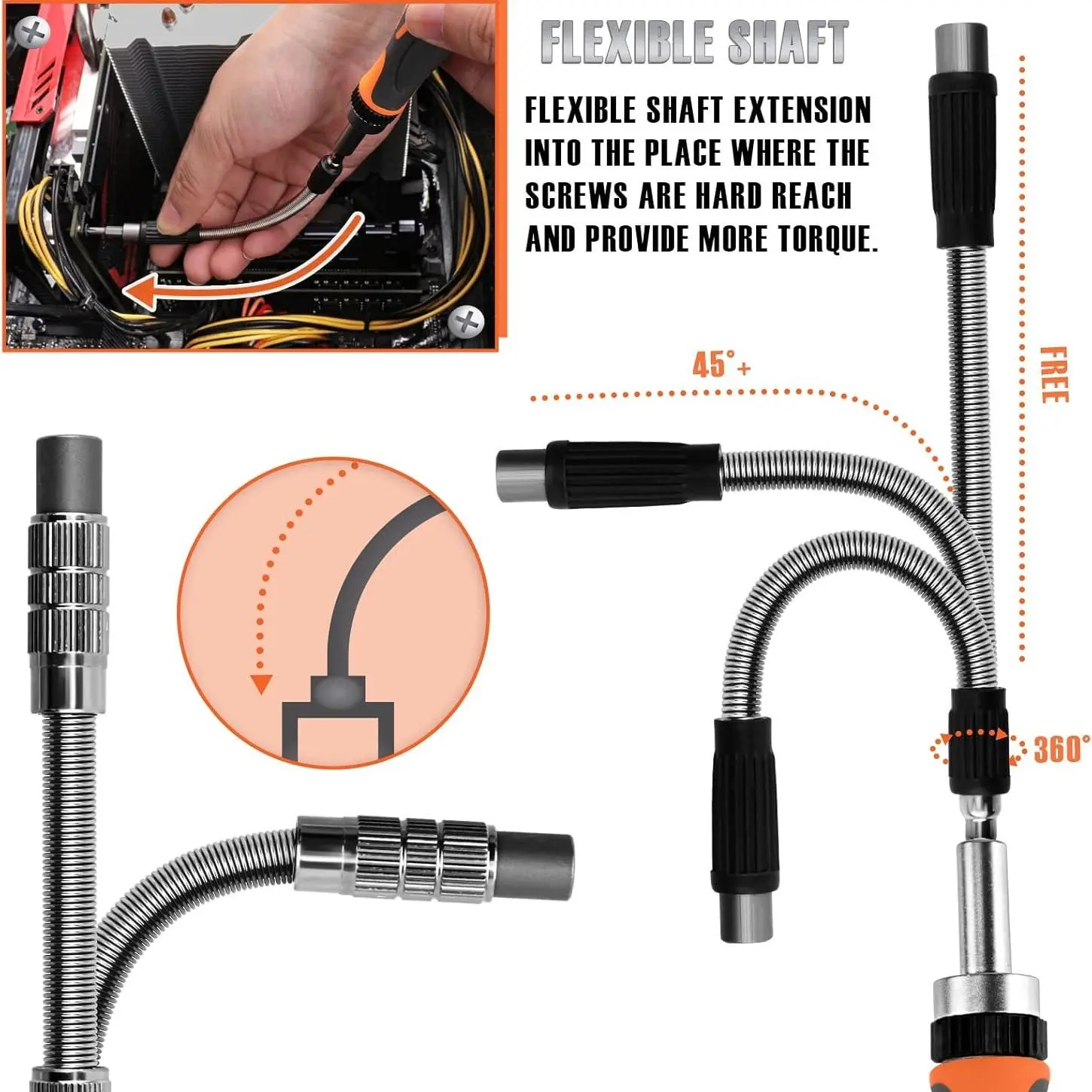 FLEXIBLE SHAFT

FLEXIBLE SHAFT EXTENSION INTO THE PLACE WHERE THE SCREWS ARE HARD REACH AND PROVIDE MORE TORQUE.

45°+

FREE

360°