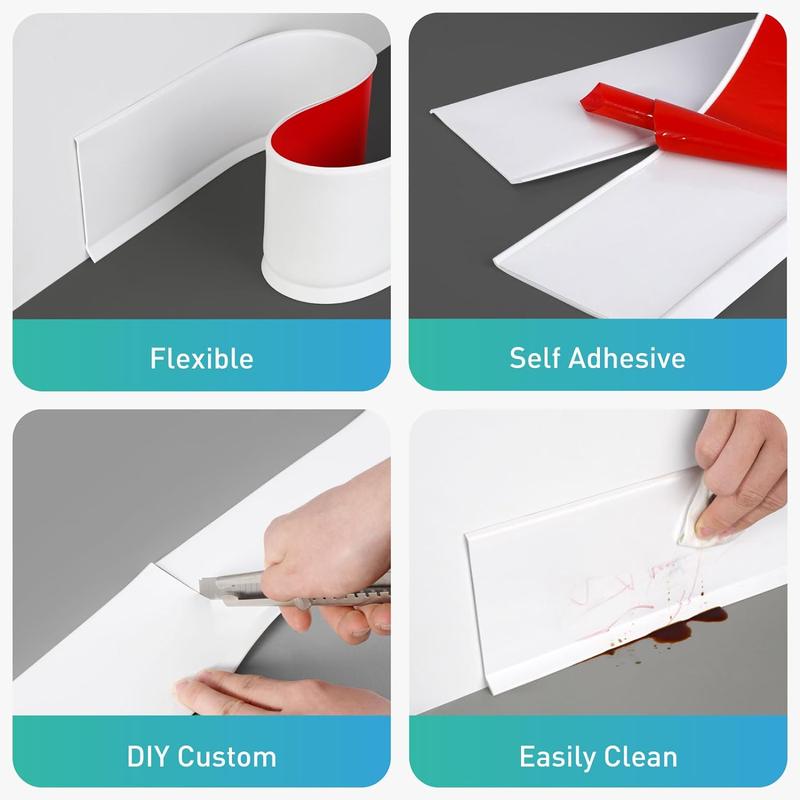 Flexible

Self Adhesive

DIY Custom

Easily Clean