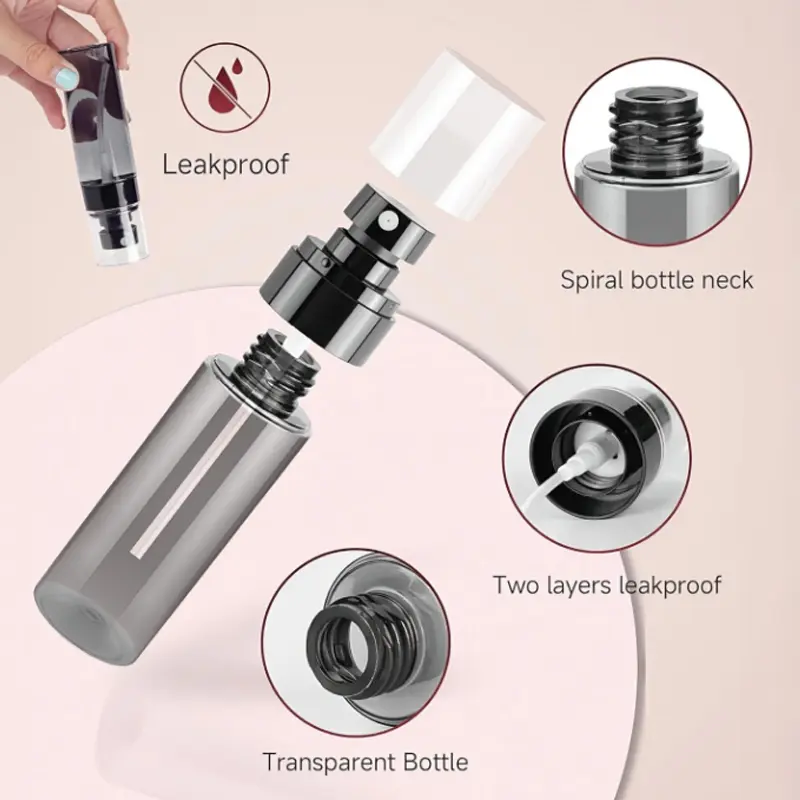 Leakproof

Spiral bottle neck

Two layers leakproof

Transparent Bottle