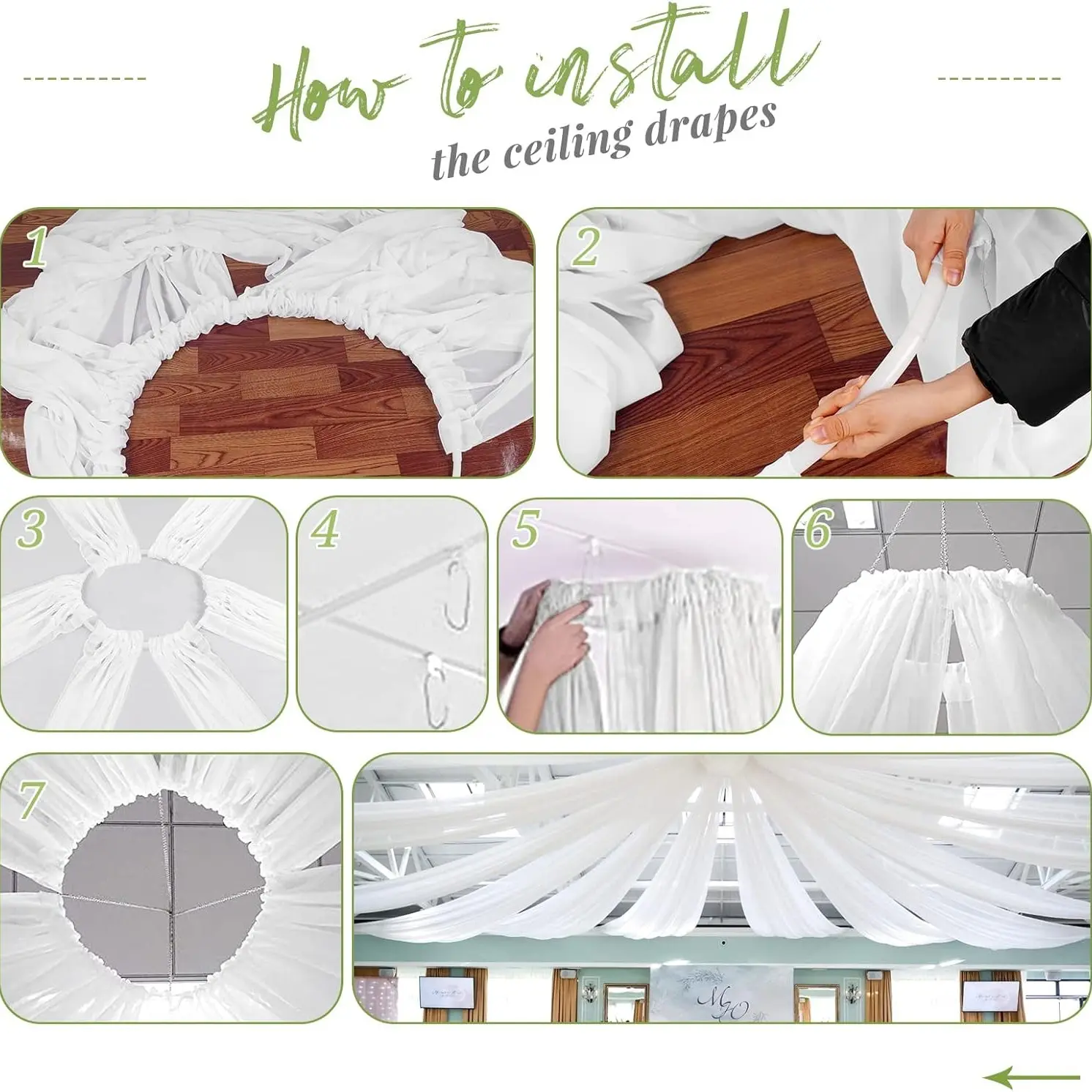 How to install
the ceiling drapes

1

2

3

4

5

6

7

MO