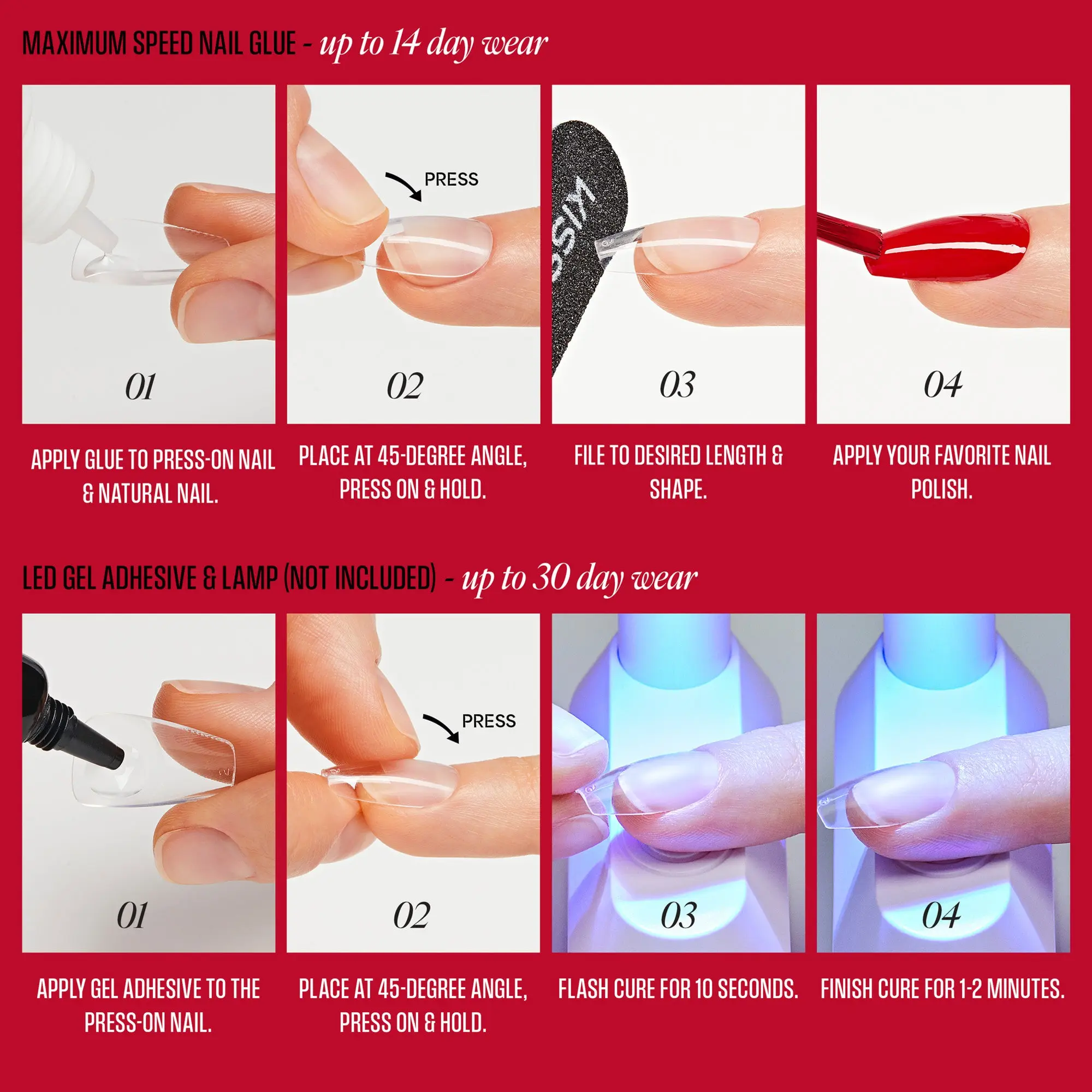 MAXIMUM SPEED NAIL GLUE - up to 14 day wear

01

APPLY GLUE TO PRESS-ON NAIL & NATURAL NAIL.

PRESS

02

PLACE AT 45-DEGREE ANGLE, PRESS ON & HOLD.

KISS

03

FILE TO DESIRED LENGTH & SHAPE.

04

APPLY YOUR FAVORITE NAIL POLISH.

LED GEL ADHESIVE & LAMP (NOT INCLUDED) - up to 30 day wear

01

APPLY GEL ADHESIVE TO THE PRESS-ON NAIL.

PRESS

02

PLACE AT 45-DEGREE ANGLE, PRESS ON & HOLD.

03

FLASH CURE FOR 10 SECONDS.

04

FINISH CURE FOR 1-2 MINUTES.