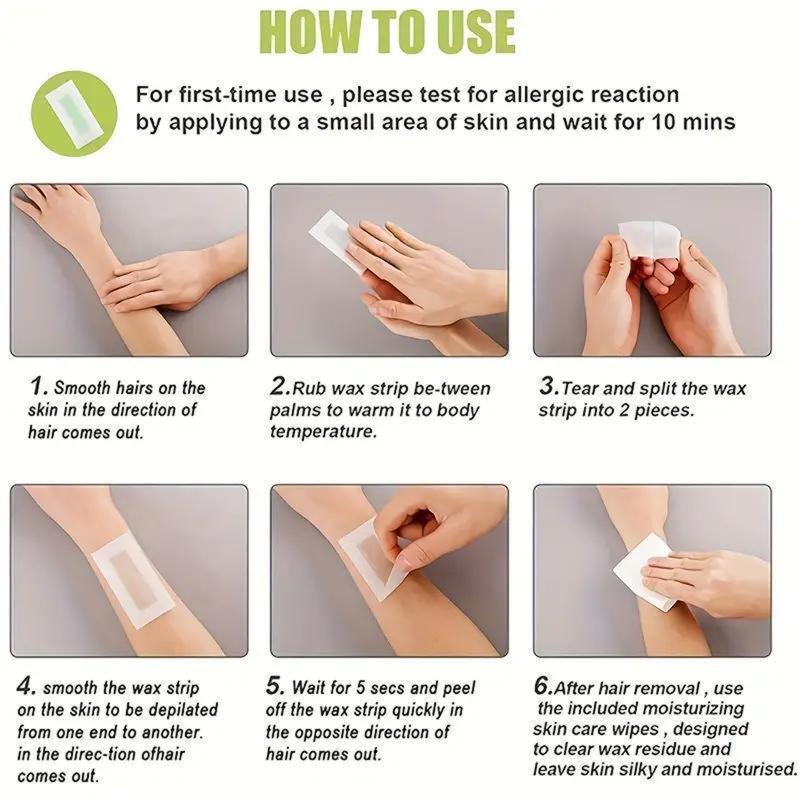 HOW TO USE

For first-time use , please test for allergic reaction by applying to a small area of skin and wait for 10 mins

1. Smooth hairs on the skin in the direction of hair comes out.

2.Rub wax strip be-tween palms to warm it to body temperature.

3.Tear and split the wax strip into 2 pieces.

4. smooth the wax strip on the skin to be depilated from one end to another. in the direc-tion ofhair comes out.

5. Wait for 5 secs and peel off the wax strip quickly in the opposite direction of hair comes out.

6.After hair removal , use the included moisturizing skin care wipes , designed to clear wax residue and leave skin silky and moisturised.