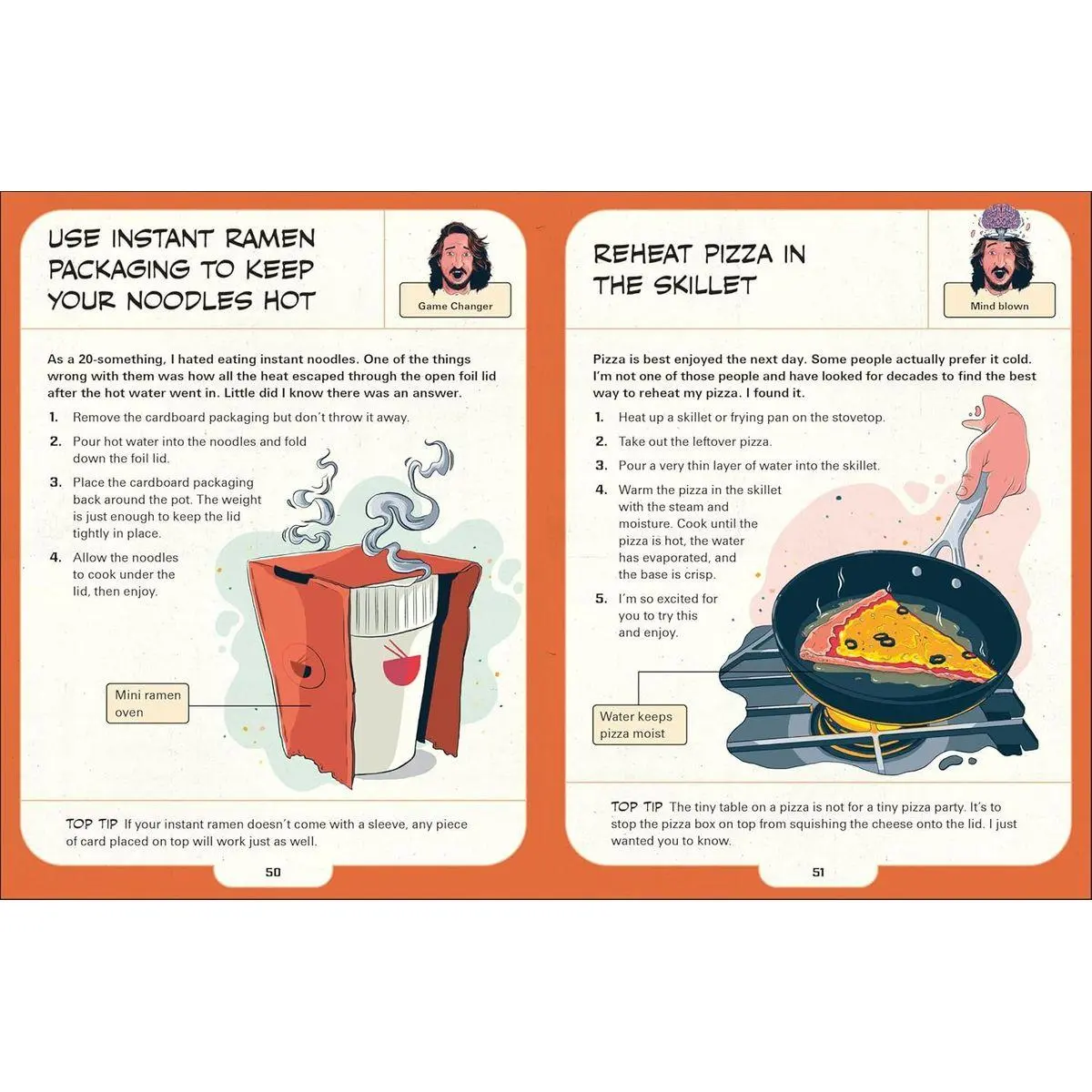 USE INSTANT RAMEN PACKAGING TO KEEP YOUR NOODLES HOT

Game Changer

As a 20-something, I hated eating instant noodles. One of the things wrong with them was how all the heat escaped through the open foil lid after the hot water went in. Little did I know there was an answer.

1. Remove the cardboard packaging but don't throw it away.
2. Pour hot water into the noodles and fold down the foil lid.
3. Place the cardboard packaging back around the pot. The weight is just enough to keep the lid tightly in place.
4. Allow the noodles to cook under the lid, then enjoy.

Mini ramen oven

TOP TIP If your instant ramen doesn't come with a sleeve, any piece of card placed on top will work just as well.

50

REHEAT PIZZA IN THE SKILLET

Mind blown

Pizza is best enjoyed the next day. Some people actually prefer it cold. I'm not one of those people and have looked for decades to find the best way to reheat my pizza. I found it.

1. Heat up a skillet or frying pan on the stovetop.
2. Take out the leftover pizza.
3. Pour a very thin layer of water into the skillet.
4. Warm the pizza in the skillet with the steam and moisture. Cook until the pizza is hot, the water has evaporated, and the base is crisp.
5. I'm so excited for you to try this and enjoy.

Water keeps pizza moist

TOP TIP The tiny table on a pizza is not for a tiny pizza party. It's to stop the pizza box on top from squishing the cheese onto the lid. I just wanted you to know.

51