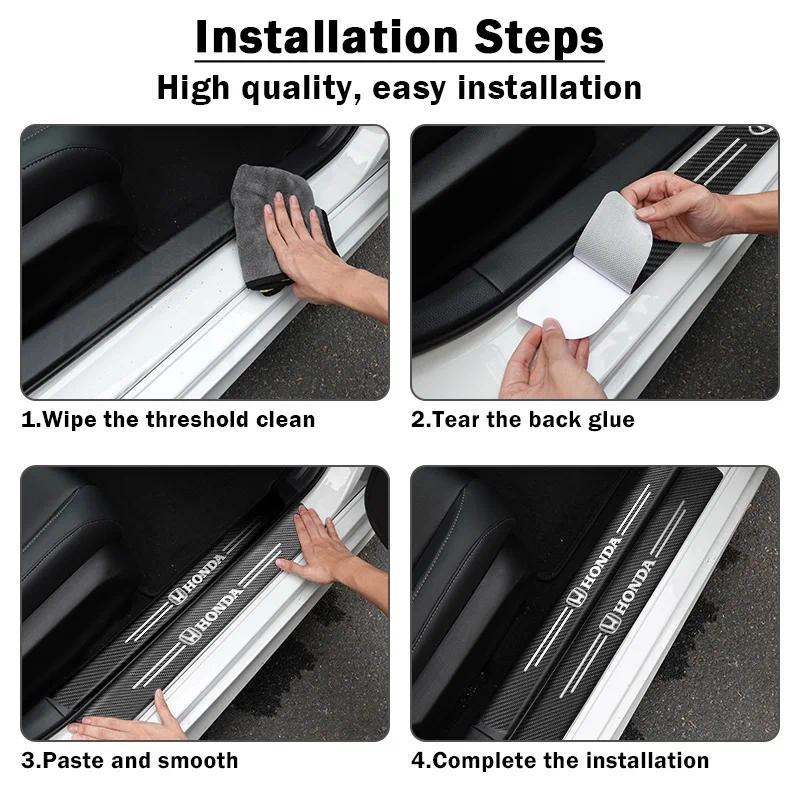 Installation Steps

High quality, easy installation

1.Wipe the threshold clean

2.Tear the back glue

HONDA

HONDA

3.Paste and smooth

HONDA

HONDA

4.Complete the installation