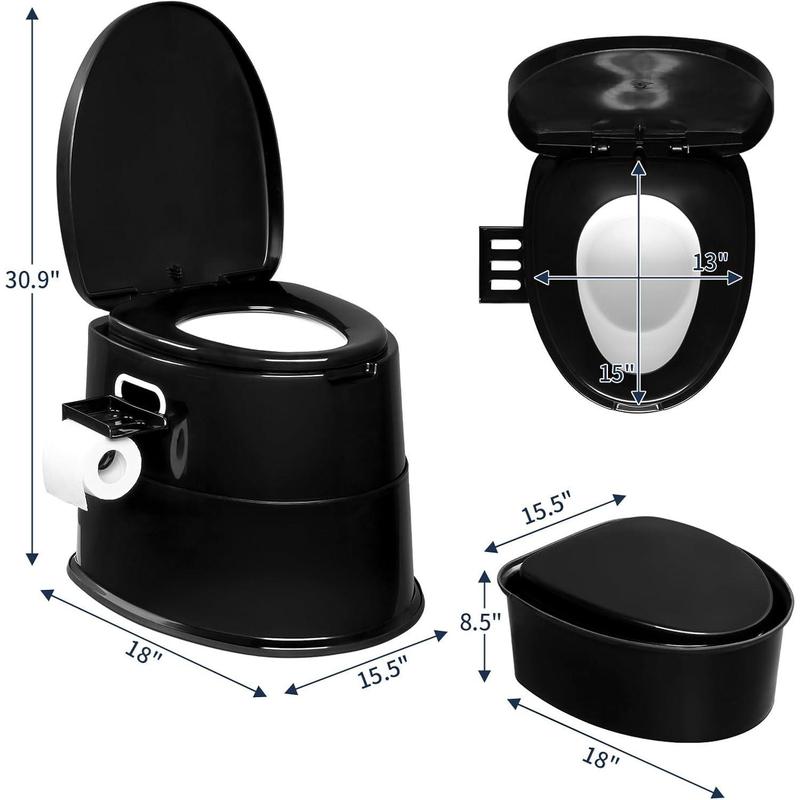 30.9"
18"
15.5"
13"
15"
15.5"
8.5"
18"