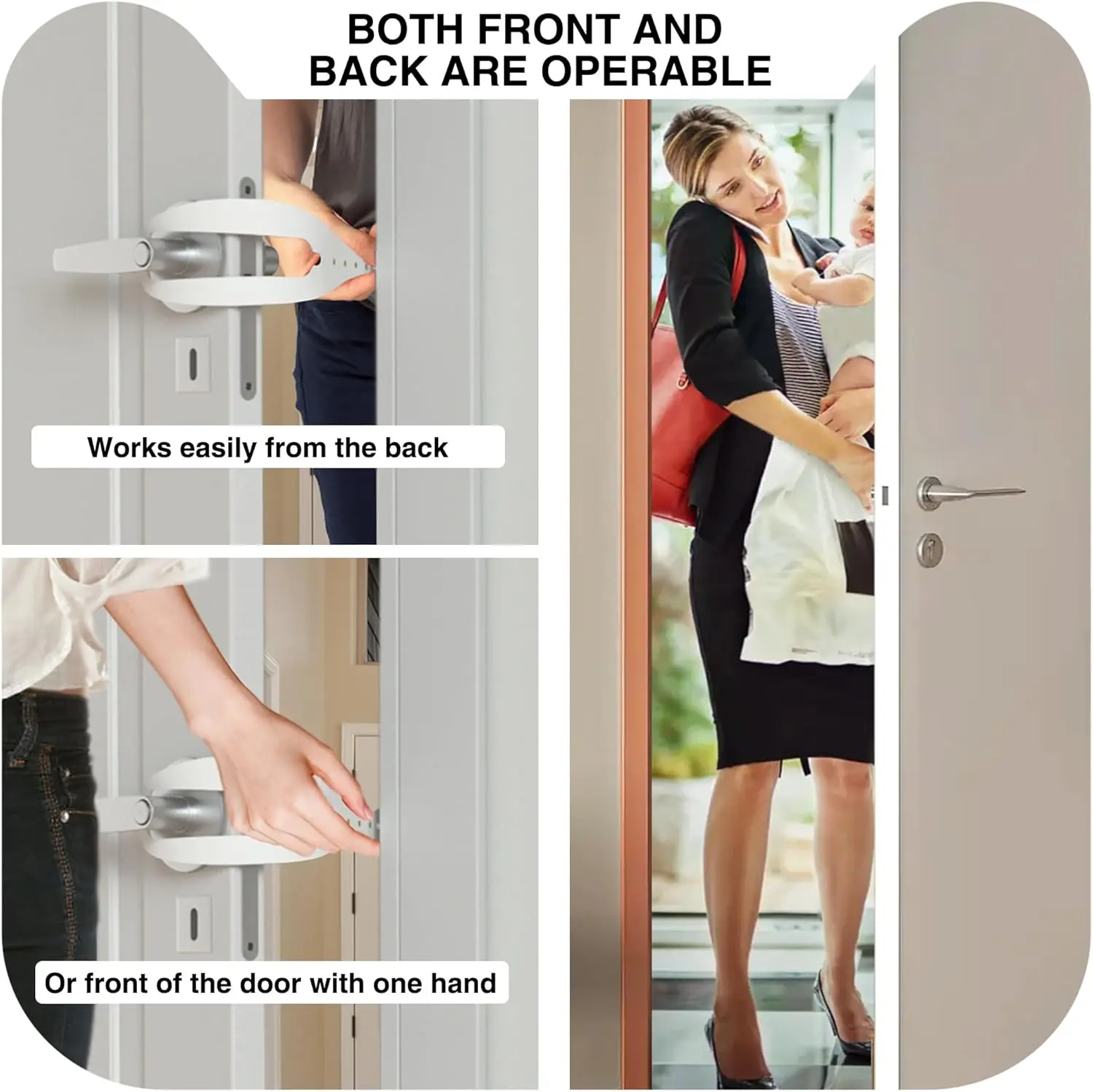 BOTH FRONT AND BACK ARE OPERABLE

Works easily from the back

Or front of the door with one hand