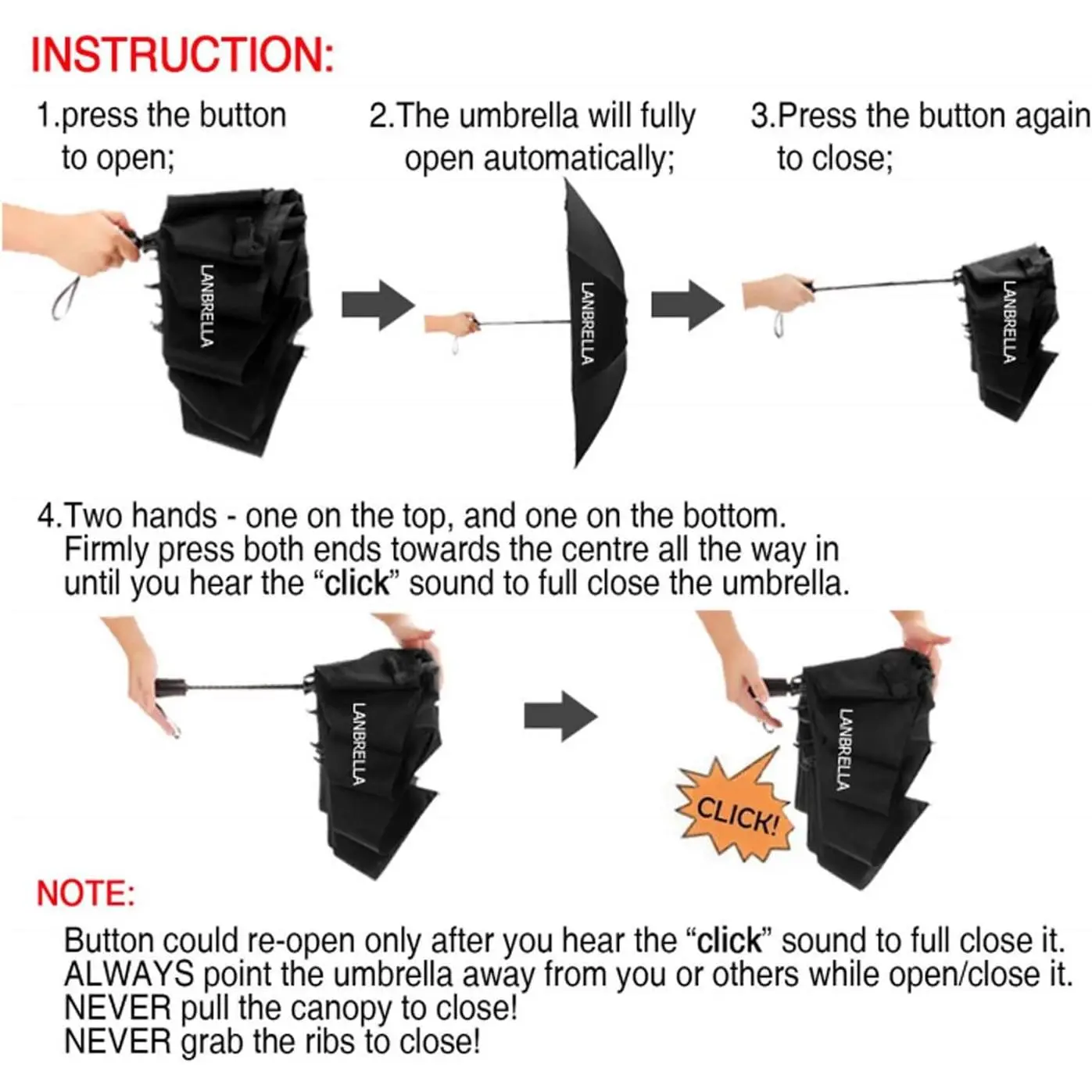 INSTRUCTION:

1.press the button to open;

2.The umbrella will fully open automatically;

3.Press the button again to close;

LANBRELLA

LANBRELLA

LANBRELLA

4.Two hands - one on the top, and one on the bottom. Firmly press both ends towards the centre all the way in until you hear the “click” sound to full close the umbrella.

LANBRELLA

LANBRELLA

CLICK!

NOTE:

Button could re-open only after you hear the “click” sound to full close it.
ALWAYS point the umbrella away from you or others while open/close it.
NEVER pull the canopy to close!
NEVER grab the ribs to close!