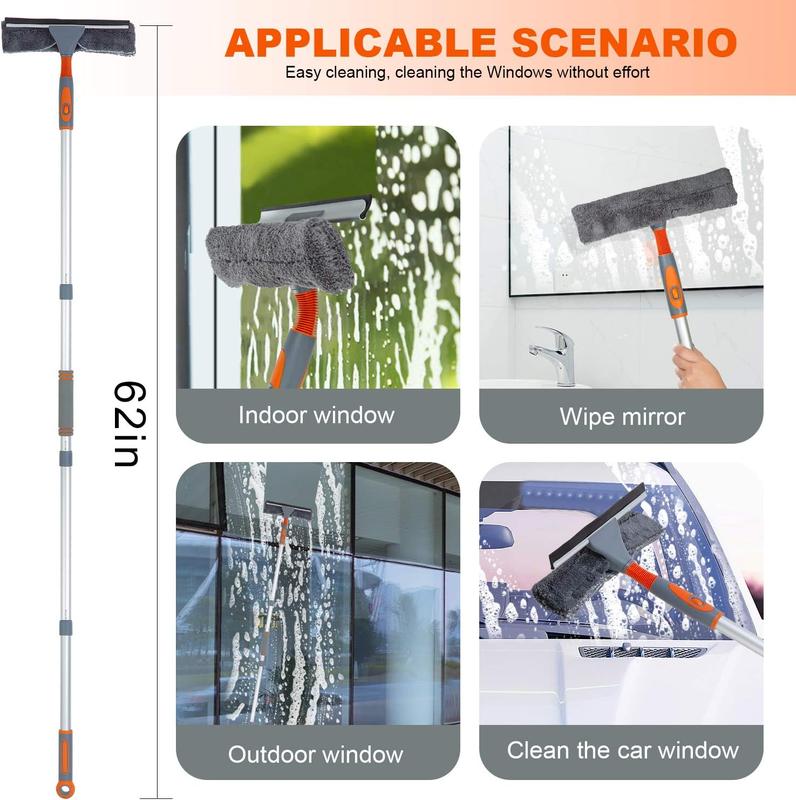 APPLICABLE SCENARIO
Easy cleaning, cleaning the Windows without effort

62in

Indoor window

Wipe mirror

Outdoor window

Clean the car window