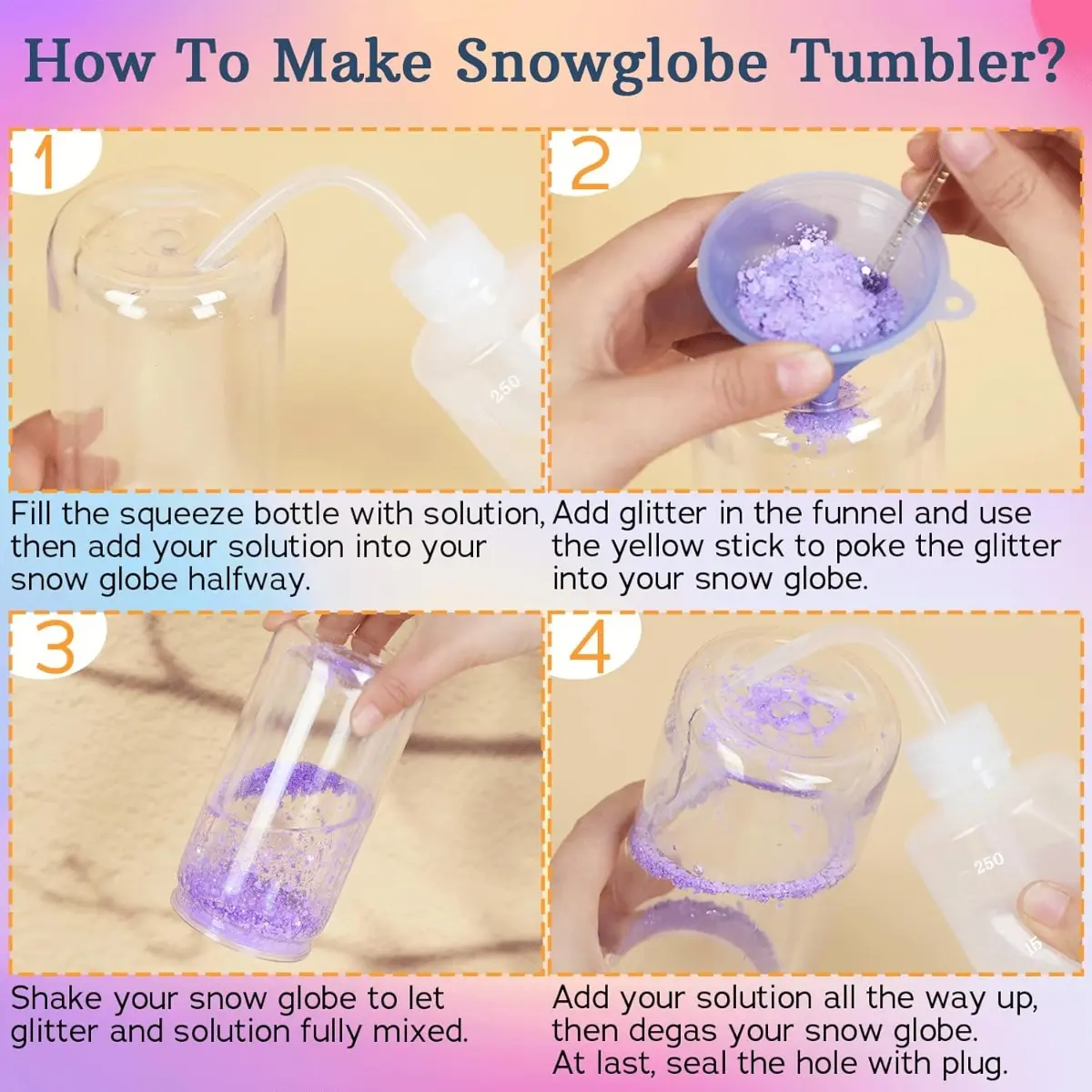 How To Make Snowglobe Tumbler?

1

250

Fill the squeeze bottle with solution, then add your solution into your snow globe halfway.

2

Add glitter in the funnel and use the yellow stick to poke the glitter into your snow globe.

3

Shake your snow globe to let glitter and solution fully mixed.

4

250

15

Add your solution all the way up, then degas your snow globe. At last, seal the hole with plug.