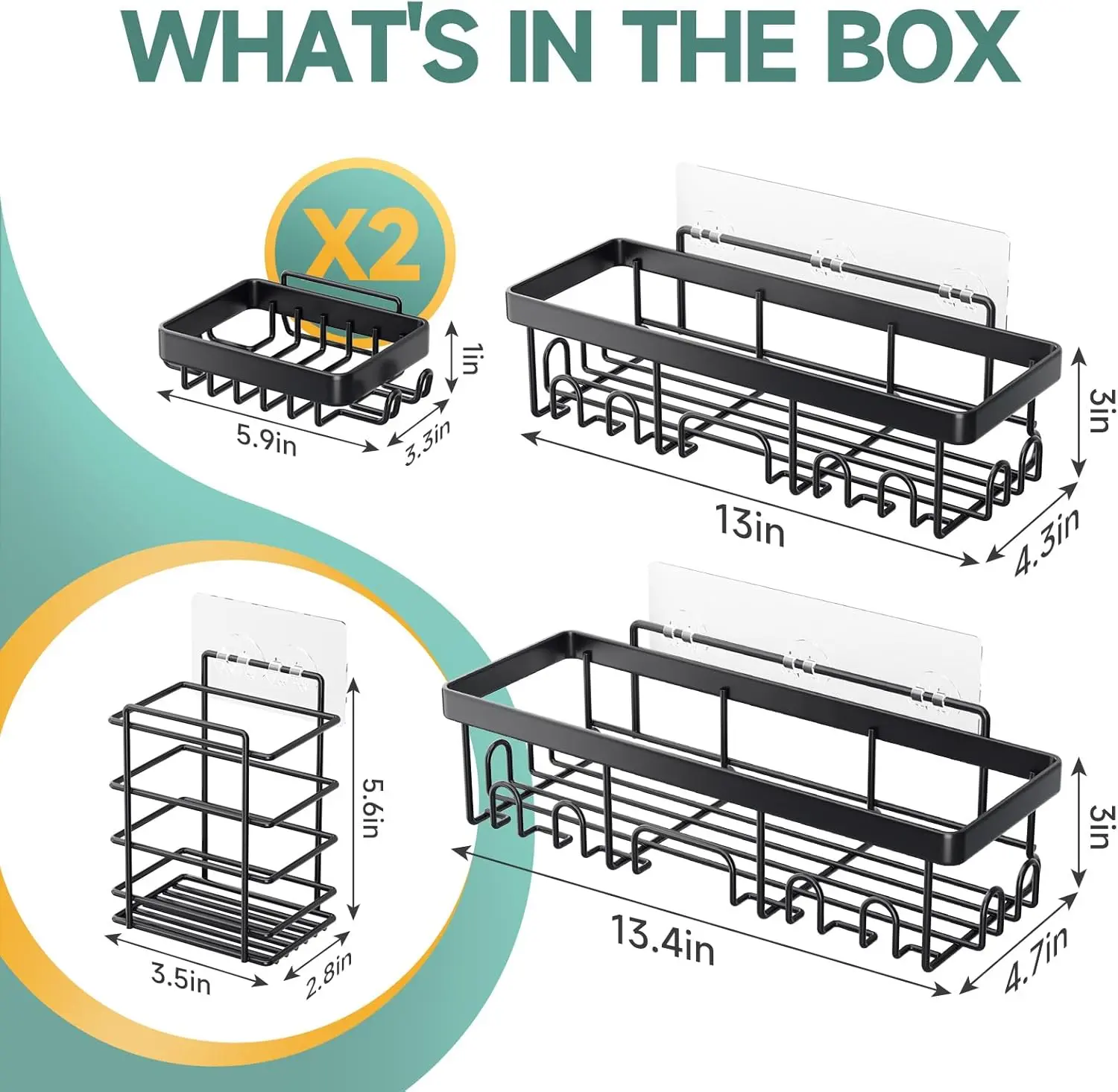 WHAT'S IN THE BOX

X2

1in
5.9in
3.3in

3in
13in
4.3in

5.6in
3.5in
2.8in

3in
13.4in
4.7in