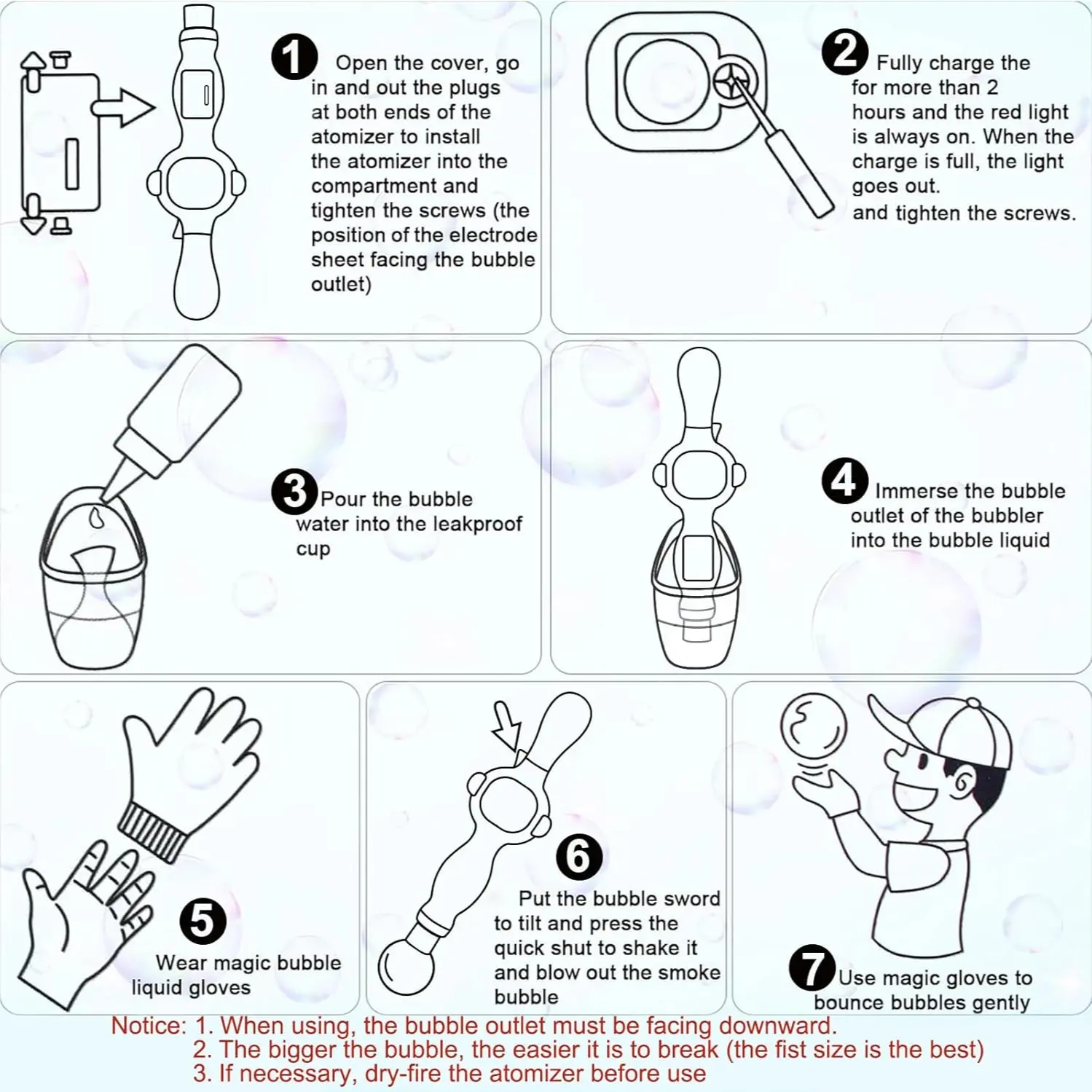 1 Open the cover, go in and out the plugs at both ends of the atomizer to install the atomizer into the compartment and tighten the screws (the position of the electrode sheet facing the bubble outlet)

2 Fully charge the for more than 2 hours and the red light is always on. When the charge is full, the light goes out.
and tighten the screws.

3 Pour the bubble water into the leakproof cup

4 Immerse the bubble outlet of the bubbler into the bubble liquid

5 Wear magic bubble liquid gloves

6 Put the bubble sword to tilt and press the quick shut to shake it and blow out the smoke bubble

7 Use magic gloves to bounce bubbles gently

Notice: 1. When using, the bubble outlet must be facing downward.
2. The bigger the bubble, the easier it is to break (the fist size is the best)
3. If necessary, dry-fire the atomizer before use