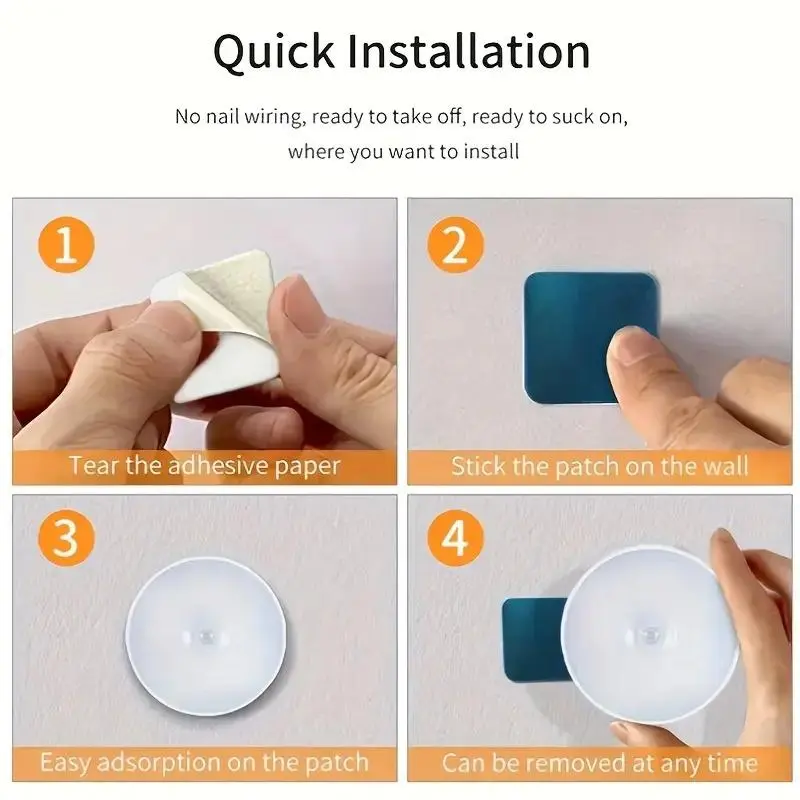 Quick Installation

No nail wiring, ready to take off, ready to suck on, where you want to install

1

Tear the adhesive paper

2

Stick the patch on the wall

3

Easy adsorption on the patch

4

Can be removed at any time