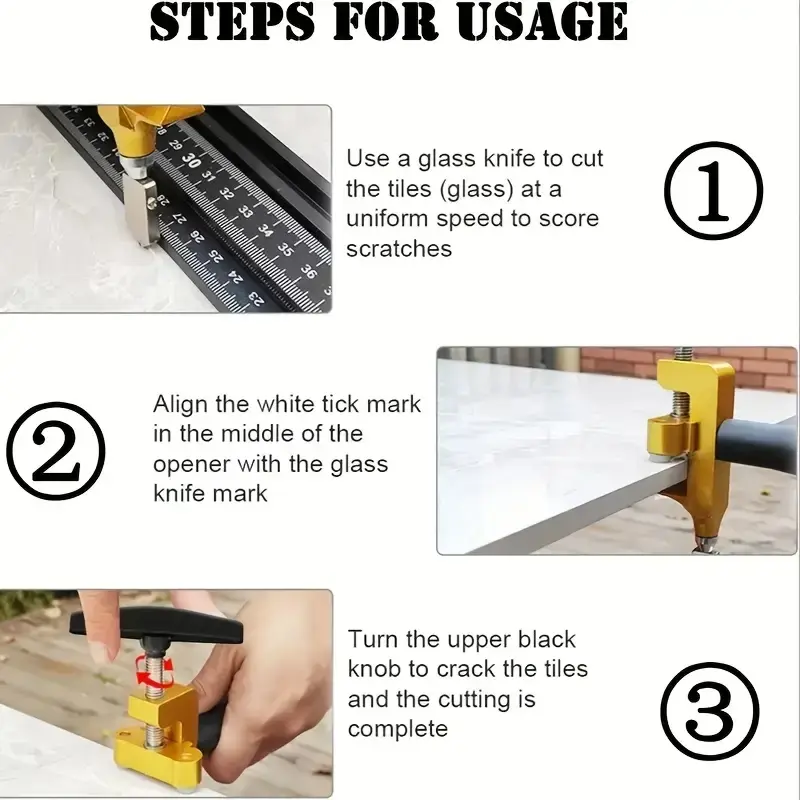 STEPS FOR USAGE

Use a glass knife to cut the tiles (glass) at a uniform speed to score scratches

①

②

Align the white tick mark in the middle of the opener with the glass knife mark

Turn the upper black knob to crack the tiles and the cutting is complete

③