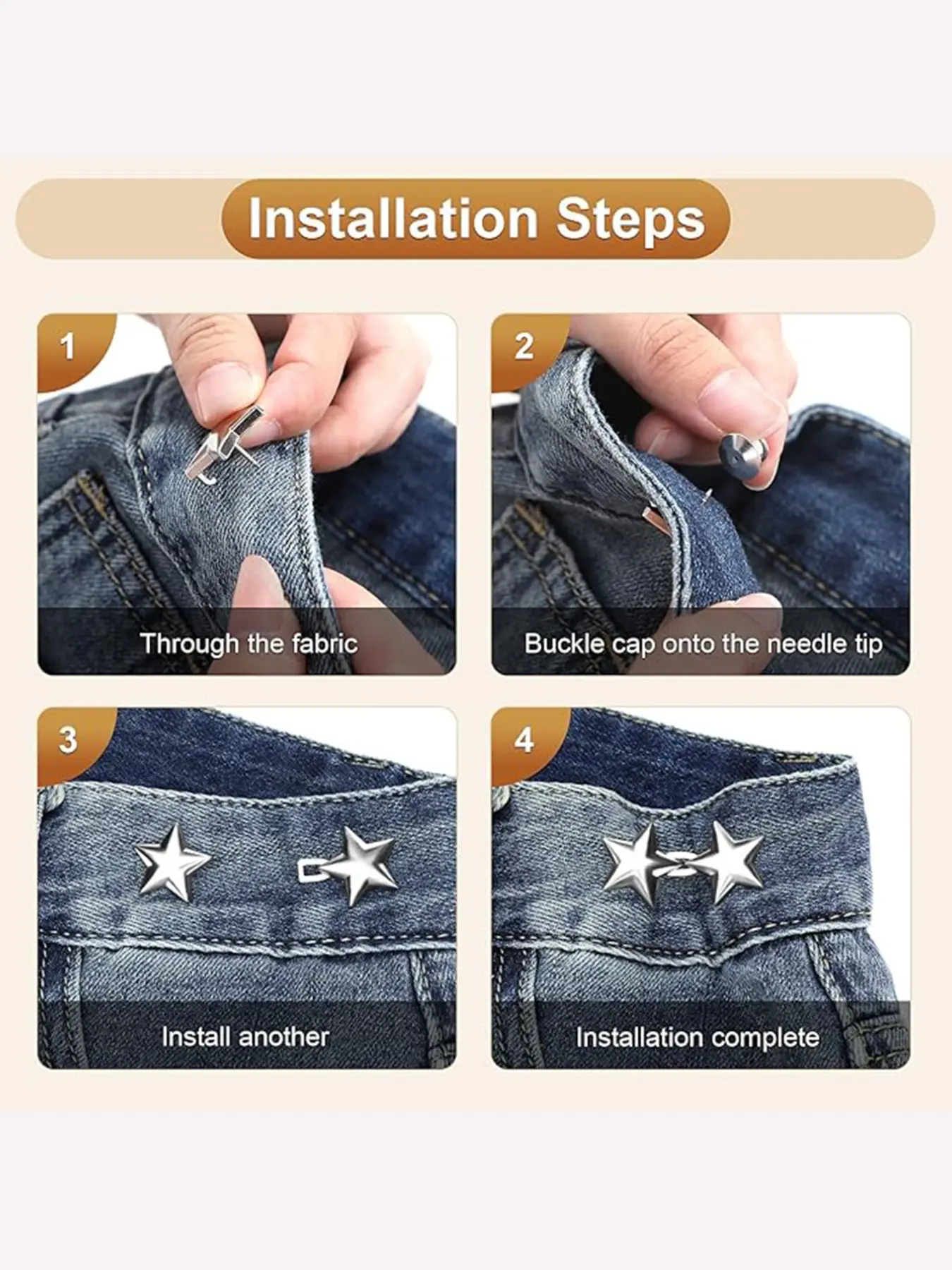 Installation Steps

1

Through the fabric

2

Buckle cap onto the needle tip

3

Install another

4

Installation complete