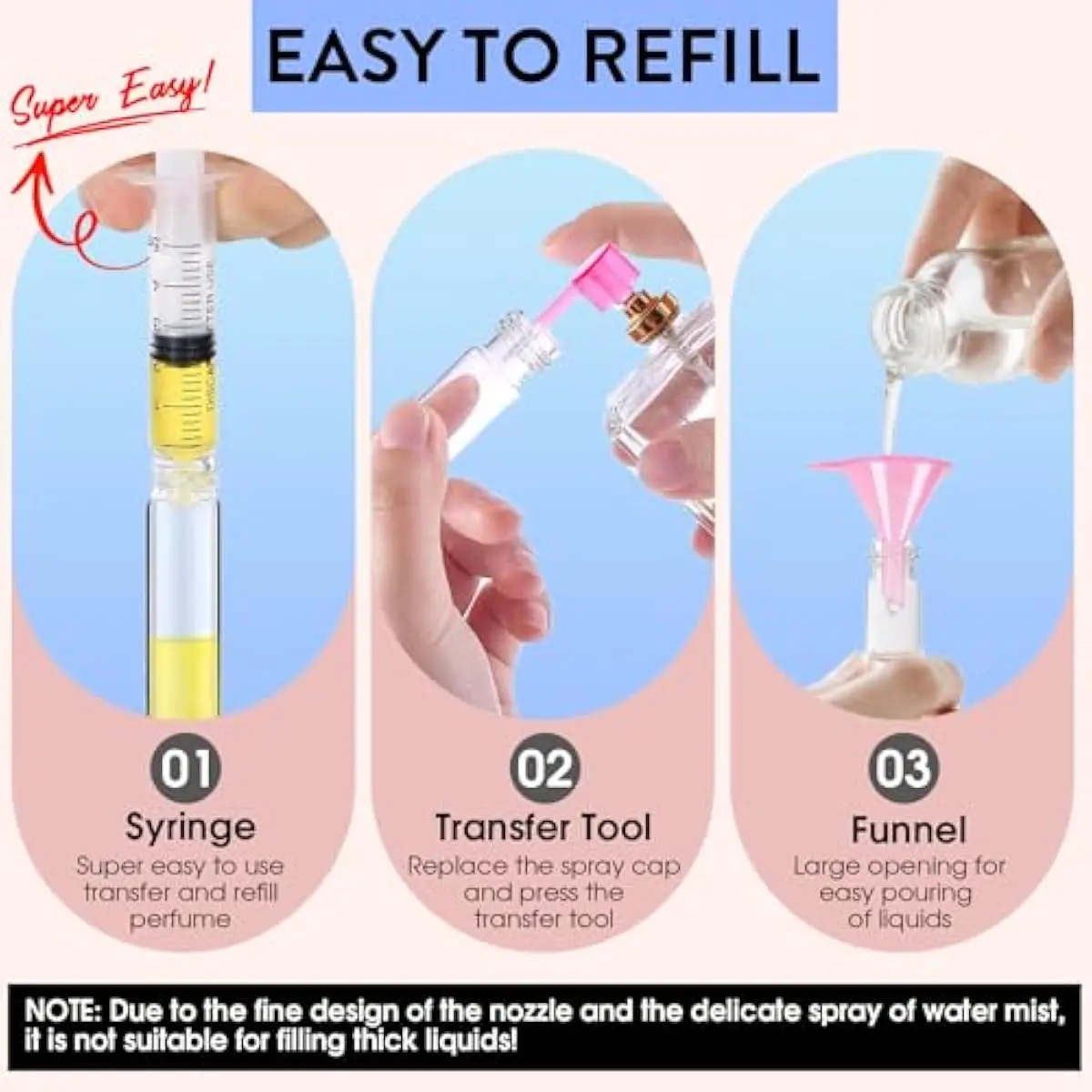 EASY TO REFILL

Super Easy!

01
Syringe
Super easy to use transfer and refill perfume

02
Transfer Tool
Replace the spray cap and press the transfer tool

03
Funnel
Large opening for easy pouring of liquids

NOTE: Due to the fine design of the nozzle and the delicate spray of water mist, it is not suitable for filling thick liquids!