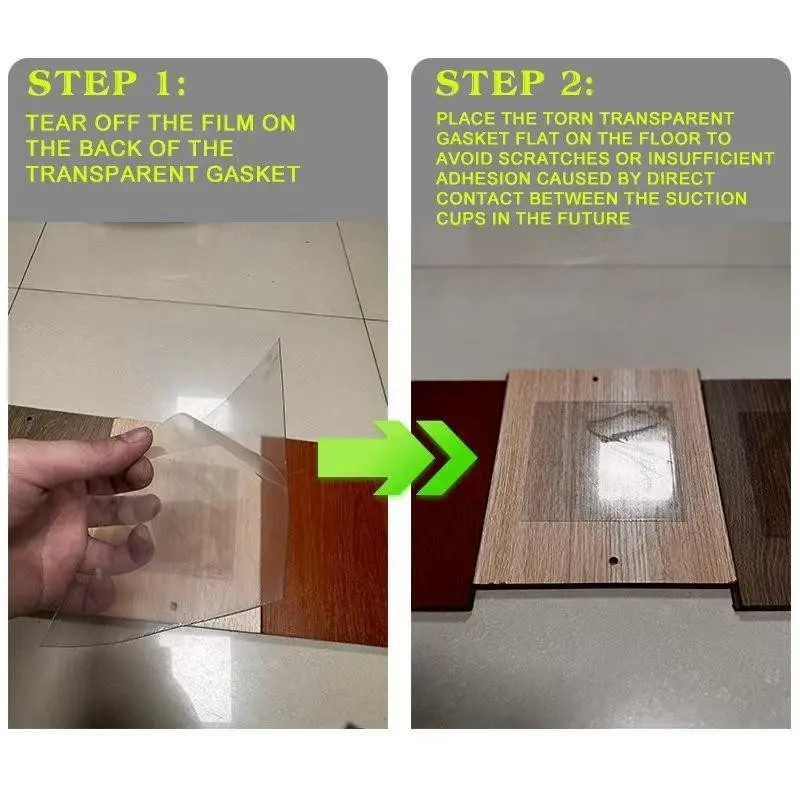 STEP 1:
TEAR OFF THE FILM ON THE BACK OF THE TRANSPARENT GASKET

STEP 2:
PLACE THE TORN TRANSPARENT GASKET FLAT ON THE FLOOR TO AVOID SCRATCHES OR INSUFFICIENT ADHESION CAUSED BY DIRECT CONTACT BETWEEN THE SUCTION CUPS IN THE FUTURE