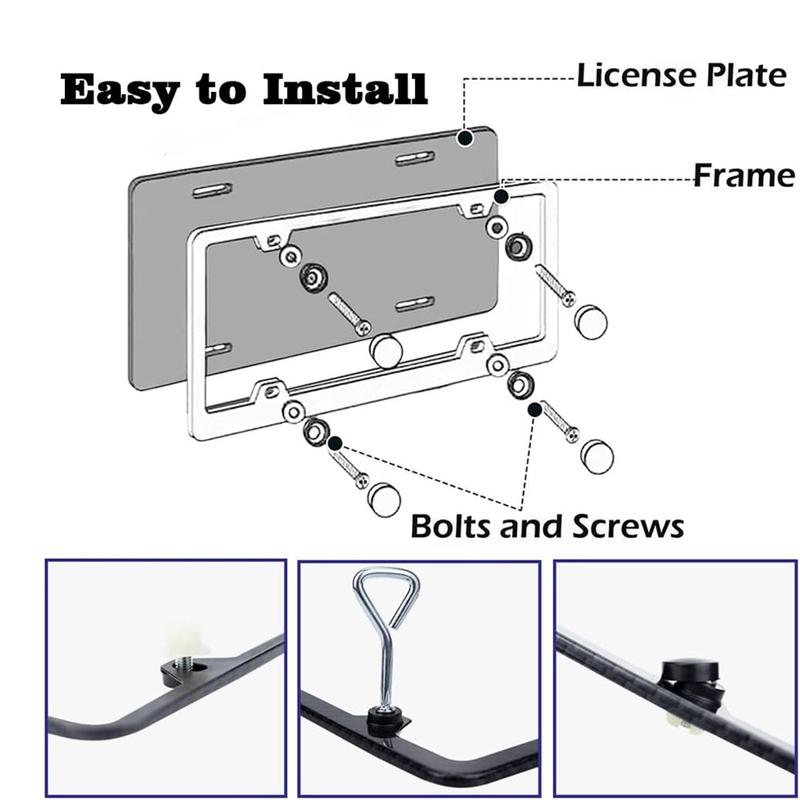 Easy to Install

License Plate

Frame

Bolts and Screws